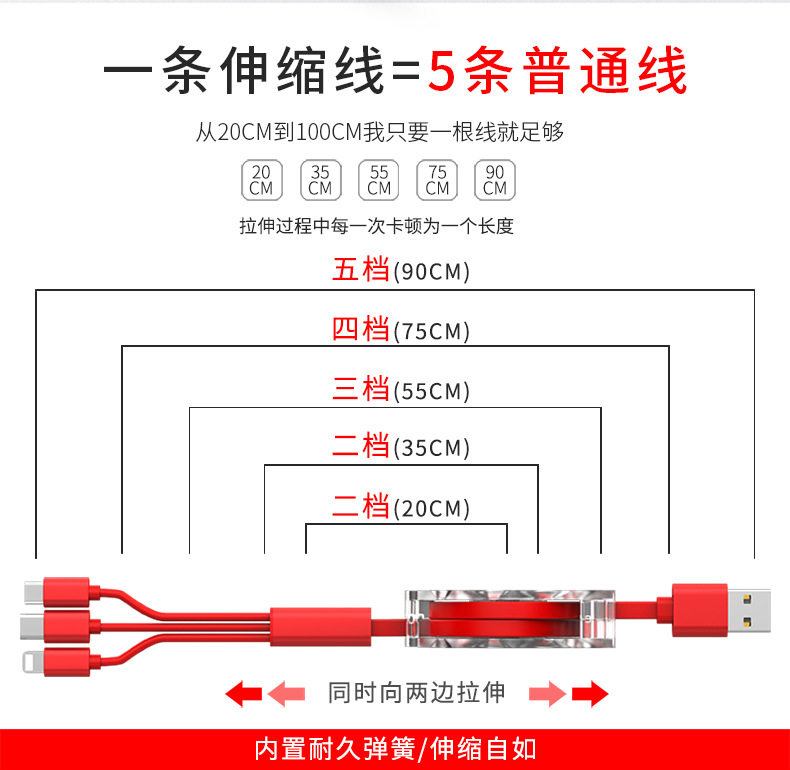 一条伸缩线=5条普通线

从20CM到100CM我只要一根线就足够

20 CM
35 CM
55 CM
75 CM
90 CM

拉伸过程中每一次卡顿为一个长度

五档(90CM)

四档(75CM)

三档(55CM)

二档(35CM)

二档(20CM)

同时向两边拉伸

内置耐久弹簧/伸缩自如