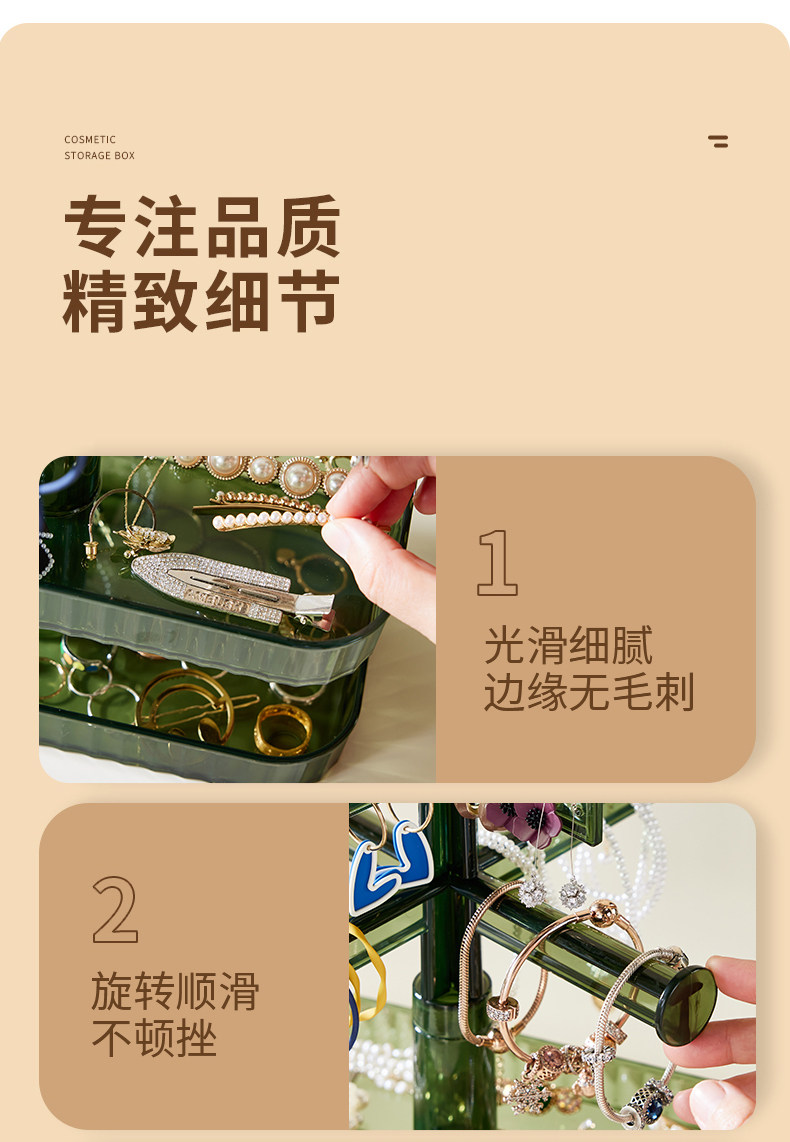 COSMETIC
STORAGE BOX

专注品质
精致细节

1

光滑细腻
边缘无毛刺

2

旋转顺滑
不顿挫