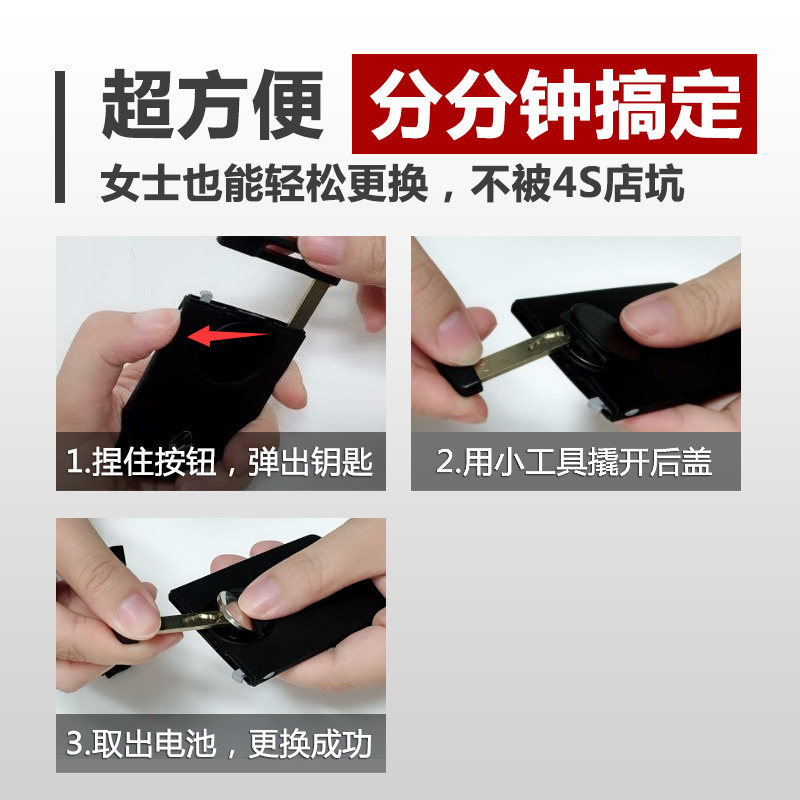 超方便 分分钟搞定

女士也能轻松更换，不被4S店坑

1.捏住按钮，弹出钥匙

2.用小工具撬开后盖

3.取出电池，更换成功