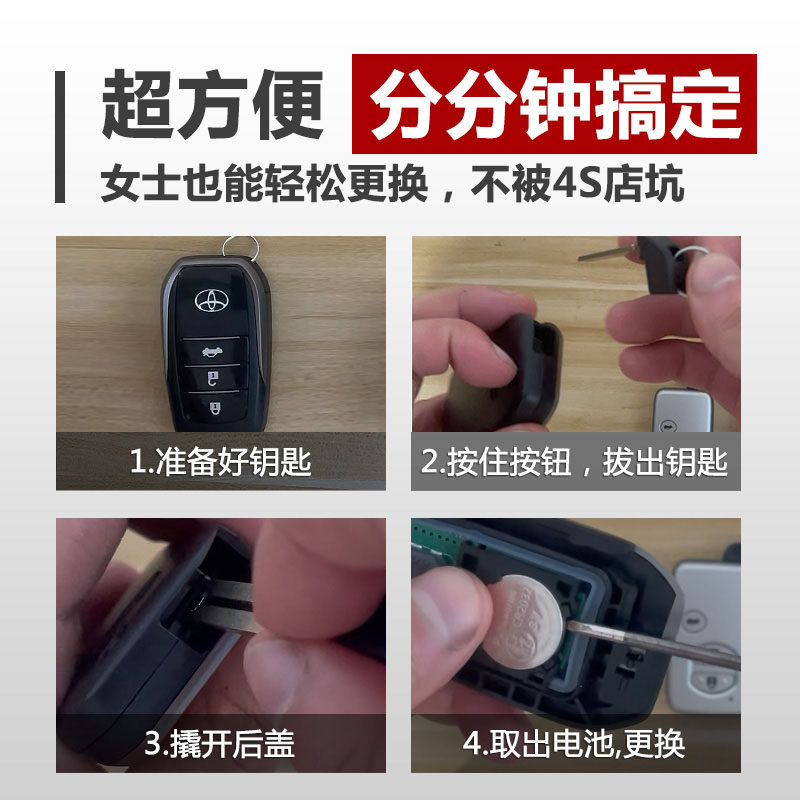 超方便 分分钟搞定

女士也能轻松更换，不被4S店坑

1.准备好钥匙

2.按住按钮，拔出钥匙

3.撬开后盖

4.取出电池,更换