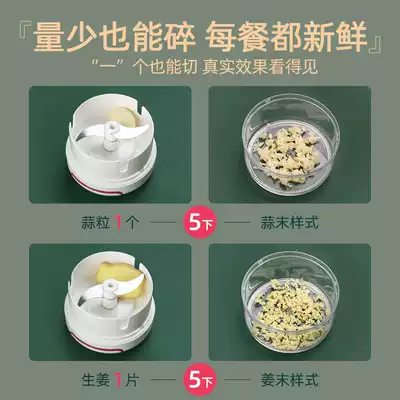 『量少也能碎 每餐都新鲜』
“一”个也能切 真实效果看得见

蒜粒 1个 —— 5下 —— 蒜末样式

生姜 1片 —— 5下 —— 姜末样式