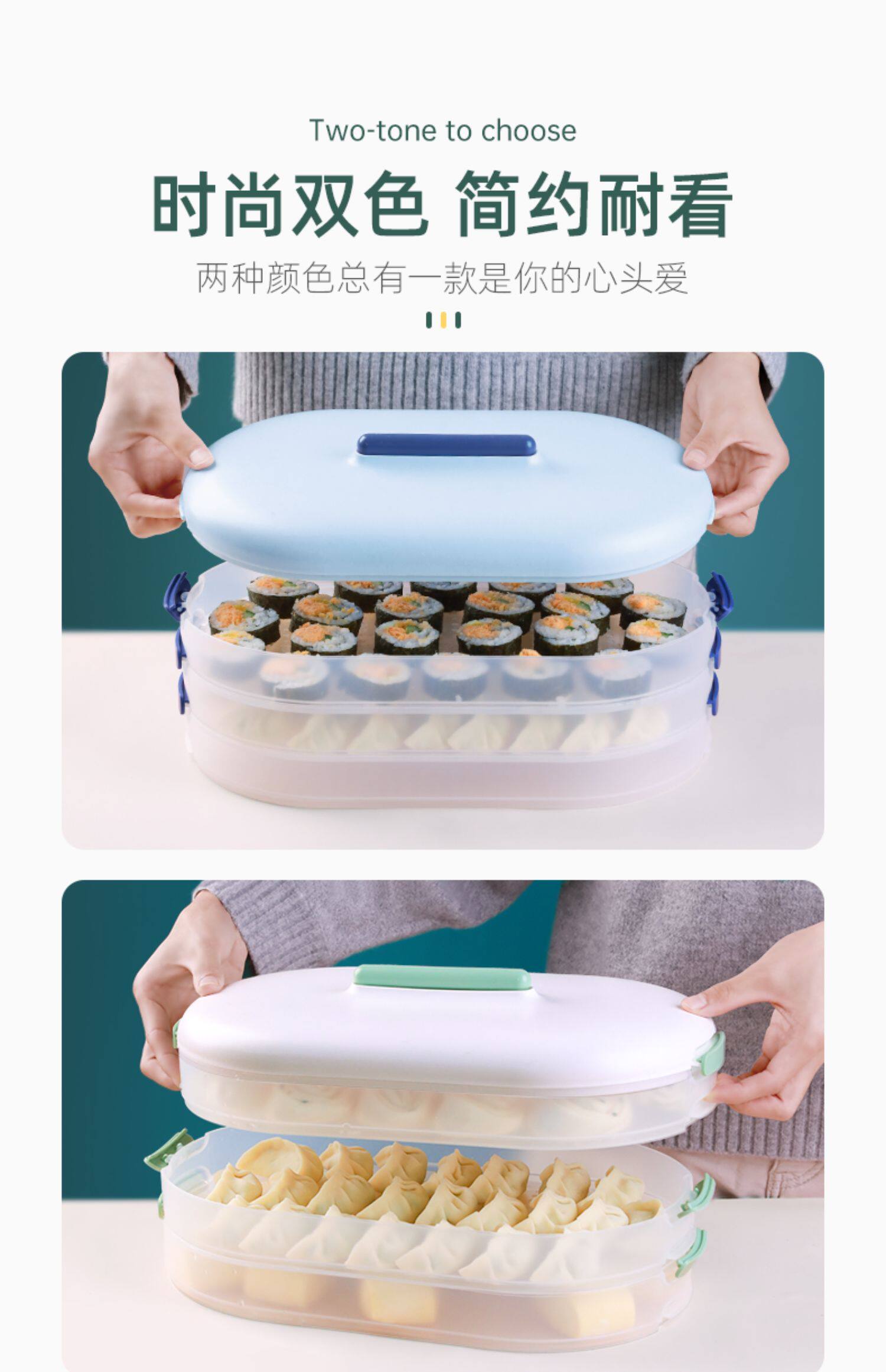 Two-tone to choose

时尚双色 简约耐看

两种颜色总有一款是你的心头爱