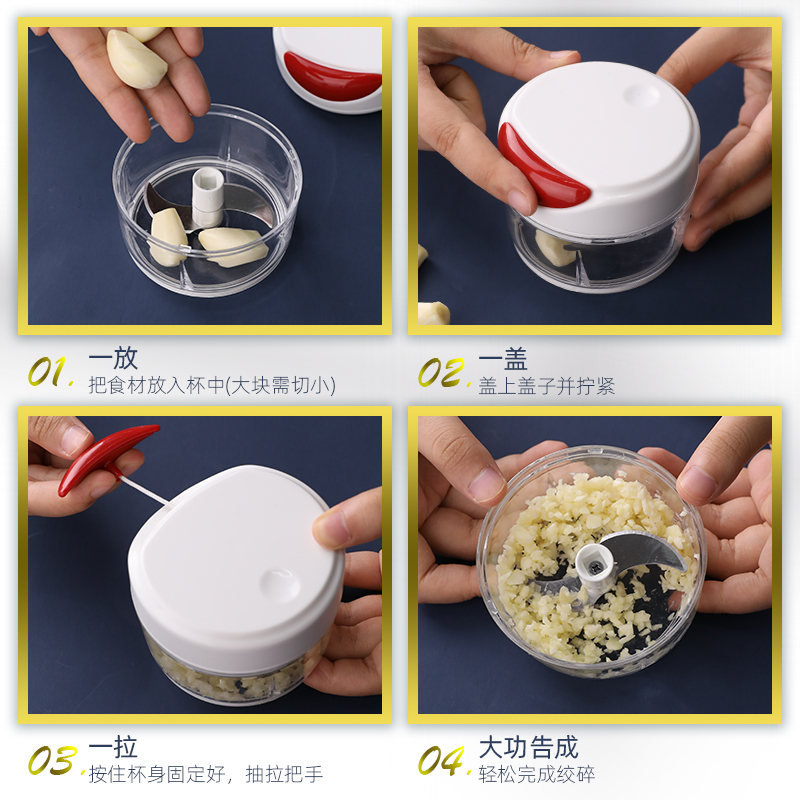 01. 一放
把食材放入杯中(大块需切小)

02. 一盖
盖上盖子并拧紧

03. 一拉
按住杯身固定好，抽拉把手

04. 大功告成
轻松完成绞碎