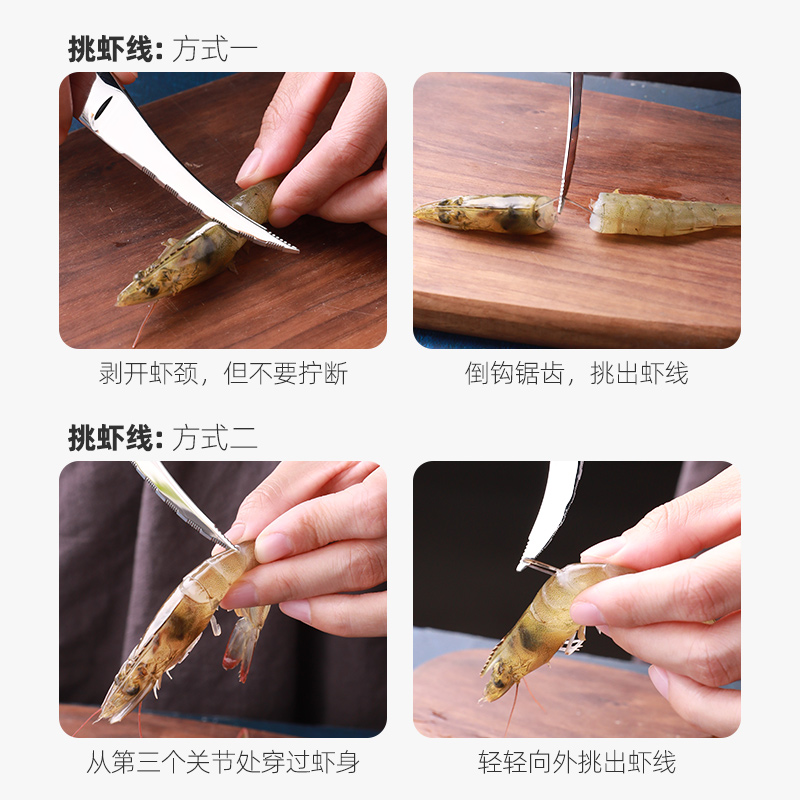 挑虾线: 方式一

剥开虾颈，但不要拧断

倒钩锯齿，挑出虾线

挑虾线: 方式二

从第三个关节处穿过虾身

轻轻向外挑出虾线