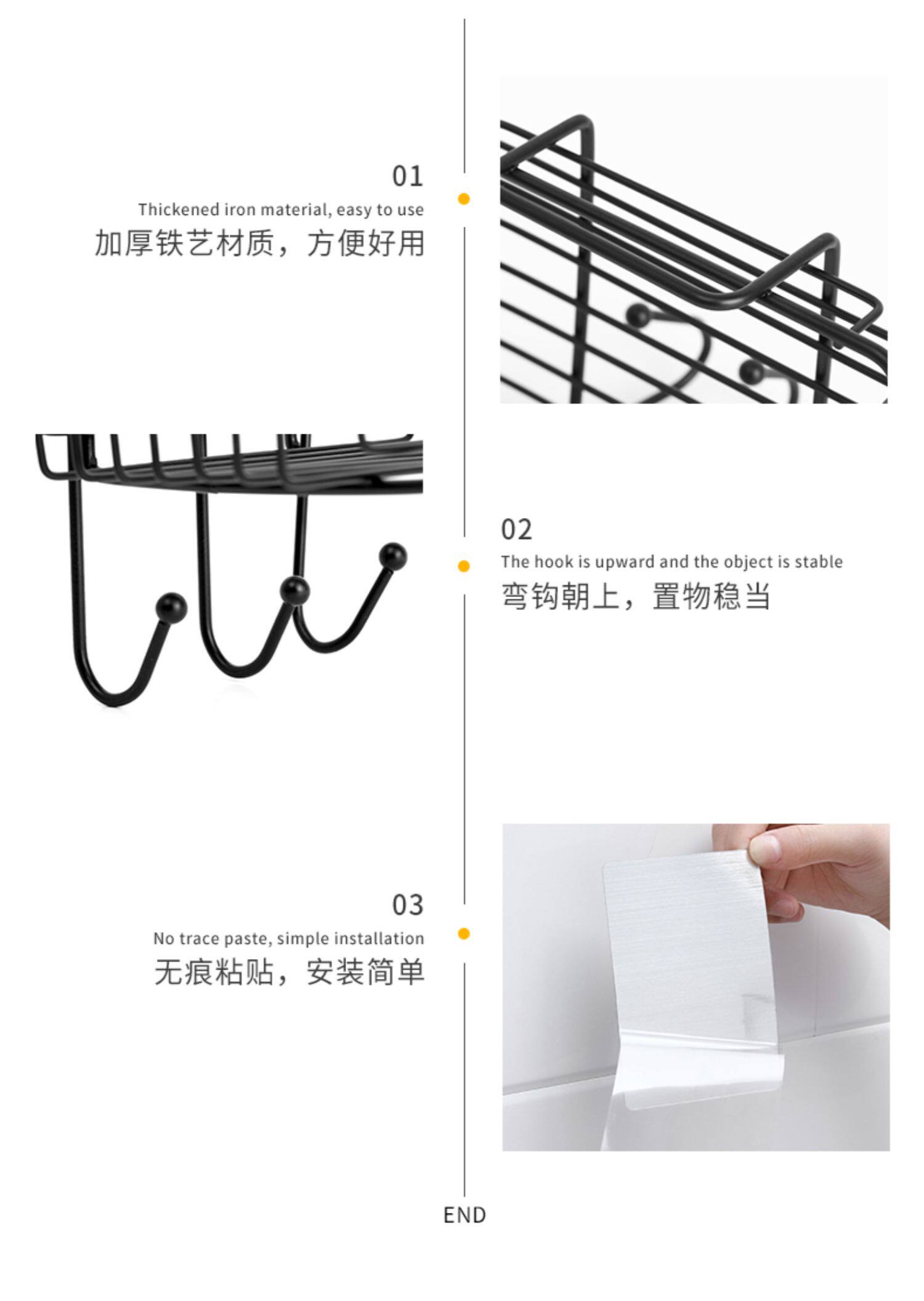 01

Thickened iron material, easy to use

加厚铁艺材质，方便好用

02

The hook is upward and the object is stable

弯钩朝上，置物稳当

03

No trace paste, simple installation

无痕粘贴，安装简单

END