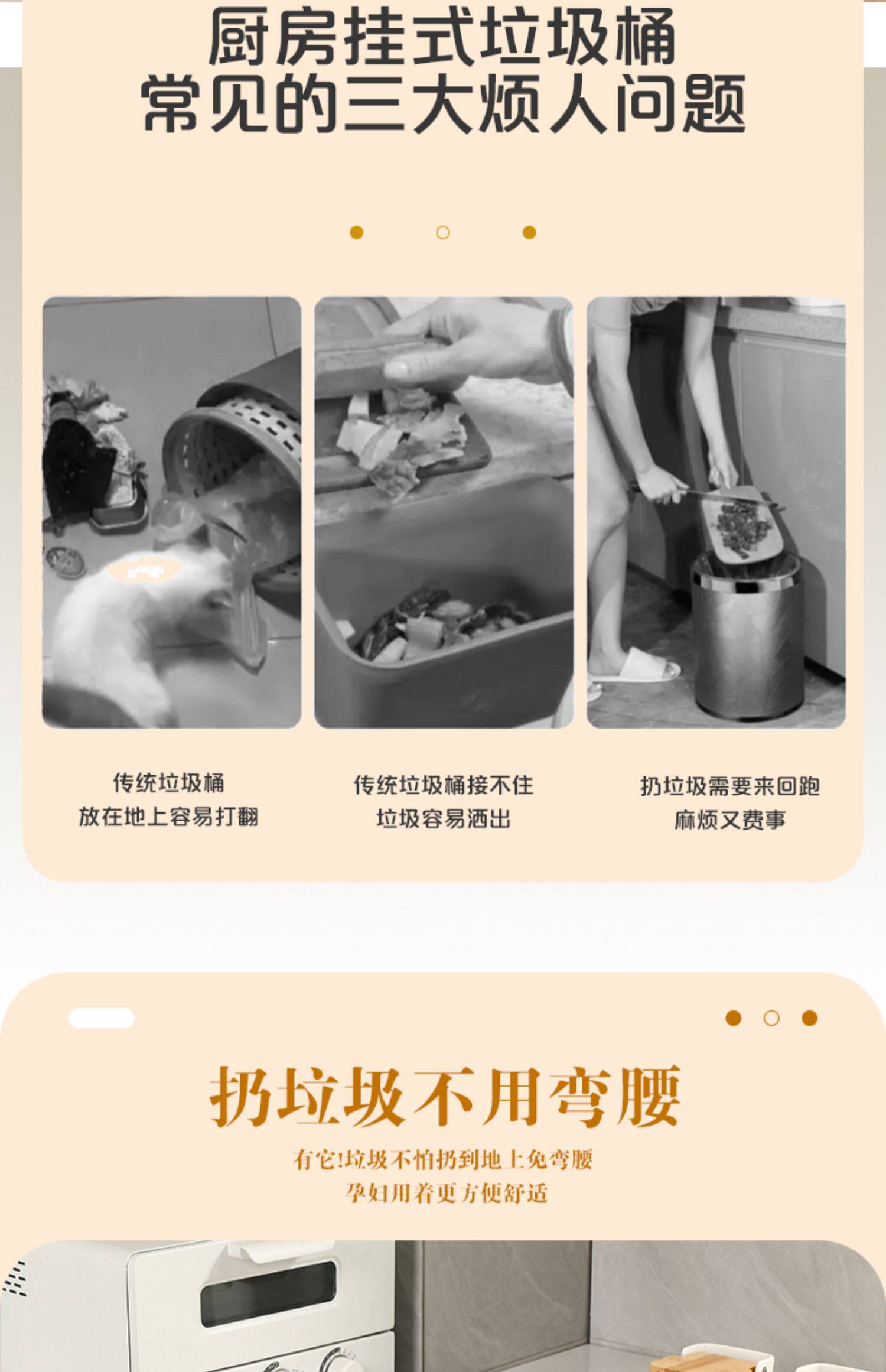 厨房挂式垃圾桶
常见的三大烦人问题

传统垃圾桶
放在地上容易打翻

传统垃圾桶接不住
垃圾容易洒出

扔垃圾需要来回跑
麻烦又费事

扔垃圾不用弯腰

有它!垃圾不怕扔到地上免弯腰
孕妇用着更方便舒适