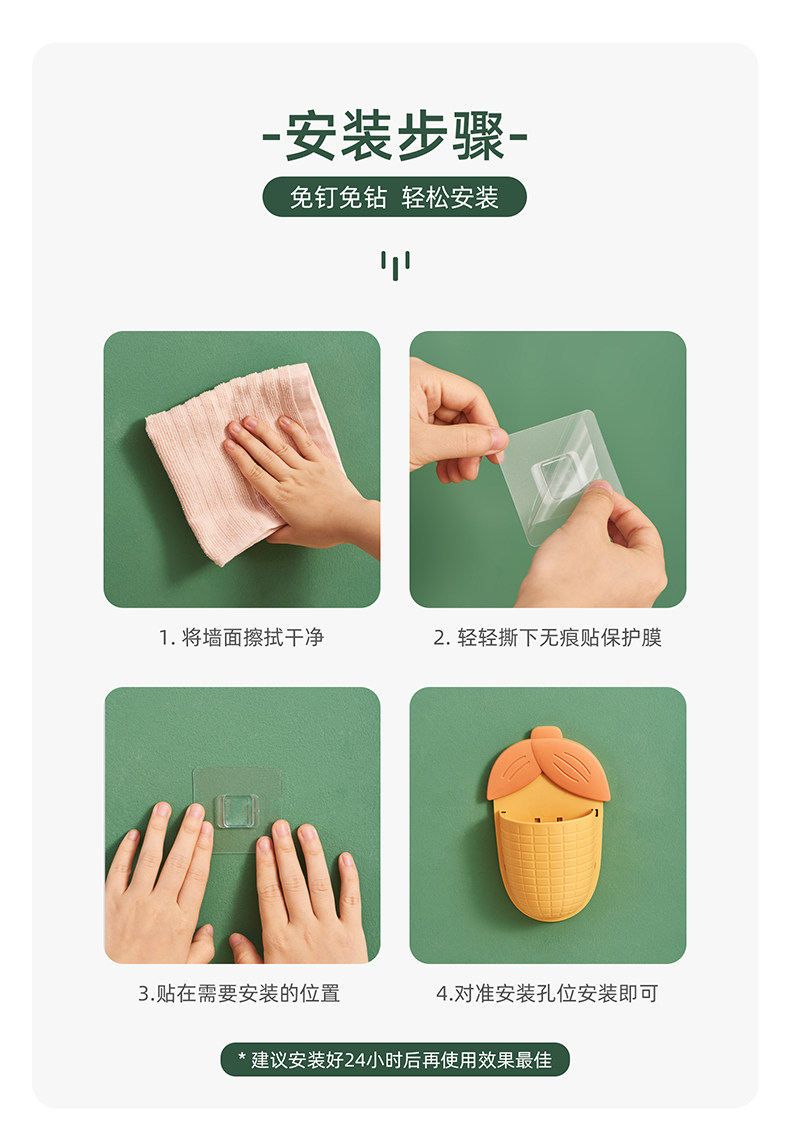 -安装步骤-

免钉免钻 轻松安装

1. 将墙面擦拭干净

2. 轻轻撕下无痕贴保护膜

3.贴在需要安装的位置

4.对准安装孔位安装即可

* 建议安装好24小时后再使用效果最佳