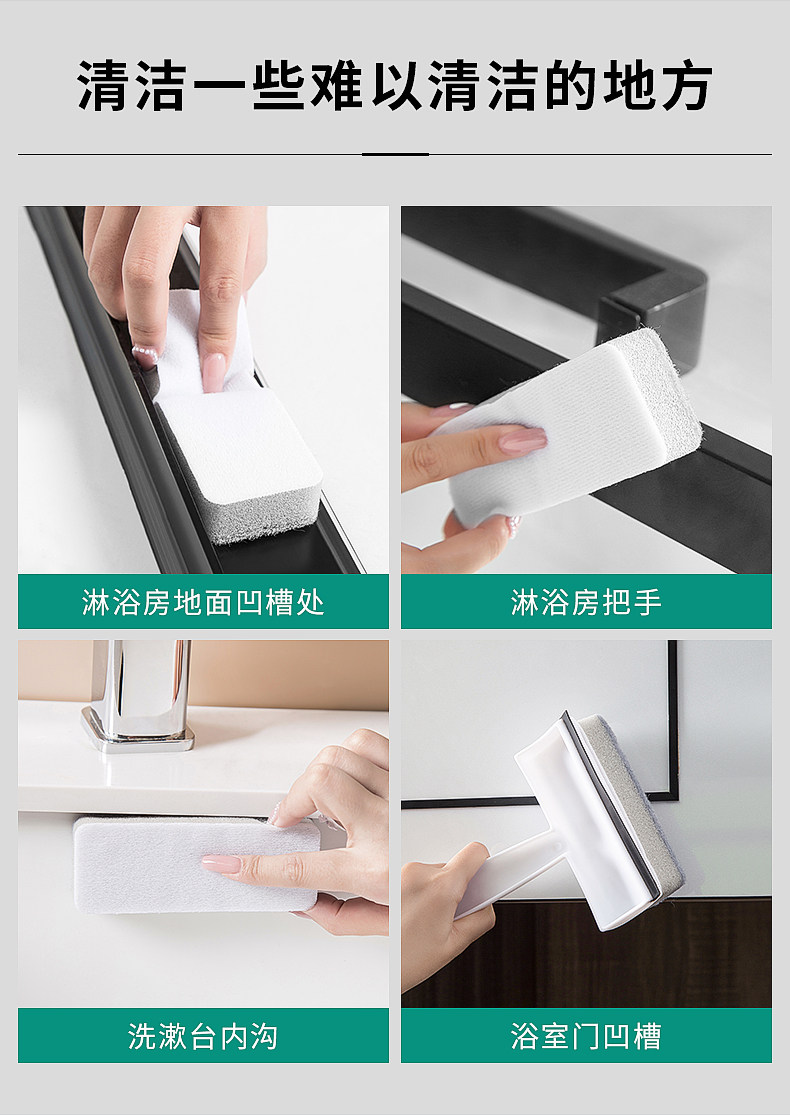 清洁一些难以清洁的地方

淋浴房地面凹槽处

淋浴房把手

洗漱台内沟

浴室门凹槽