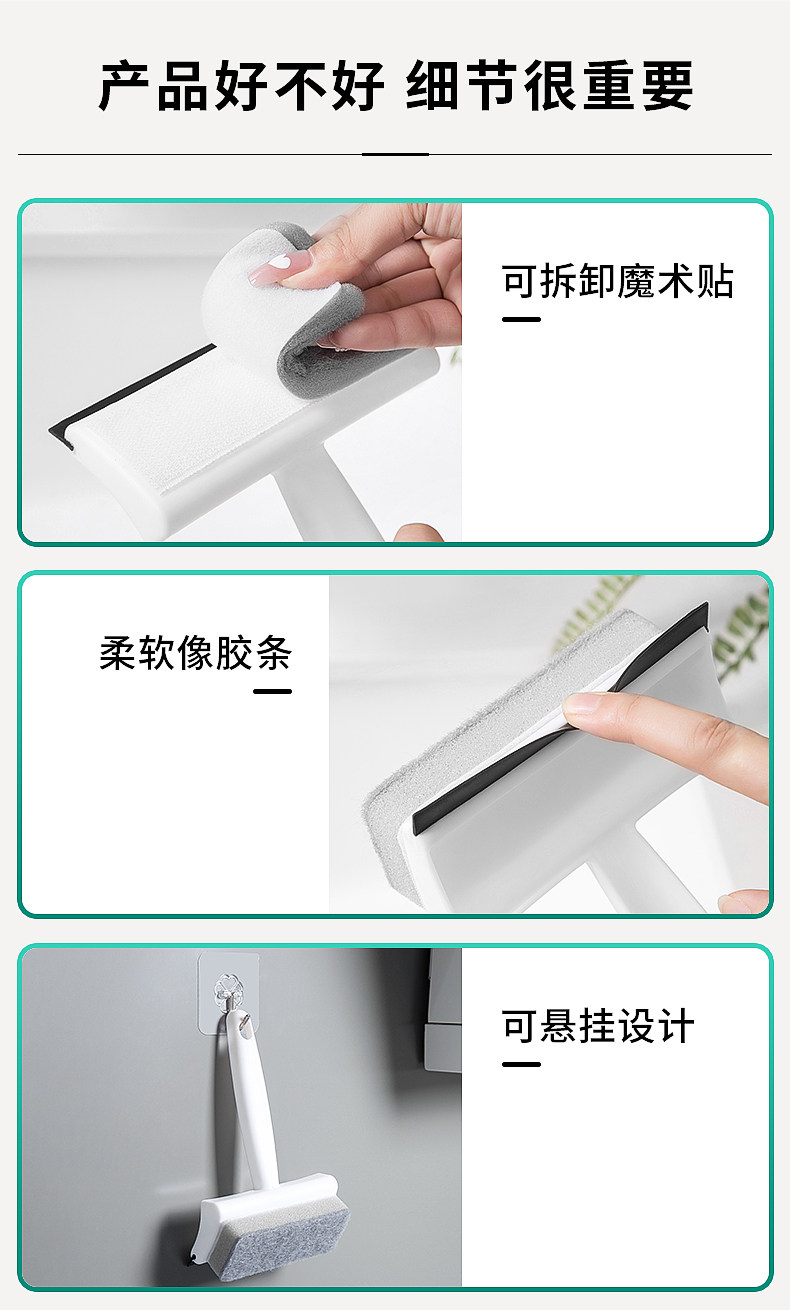 产品好不好 细节很重要

可拆卸魔术贴

柔软像胶条

可悬挂设计