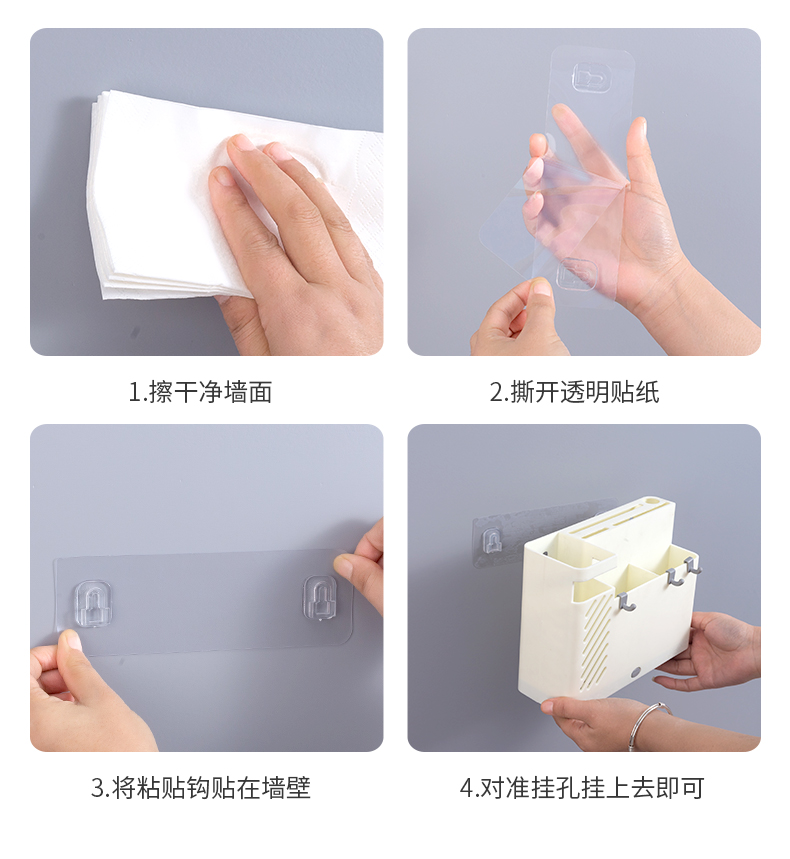 1.擦干净墙面

2.撕开透明贴纸

3.将粘贴钩贴在墙壁

4.对准挂孔挂上去即可