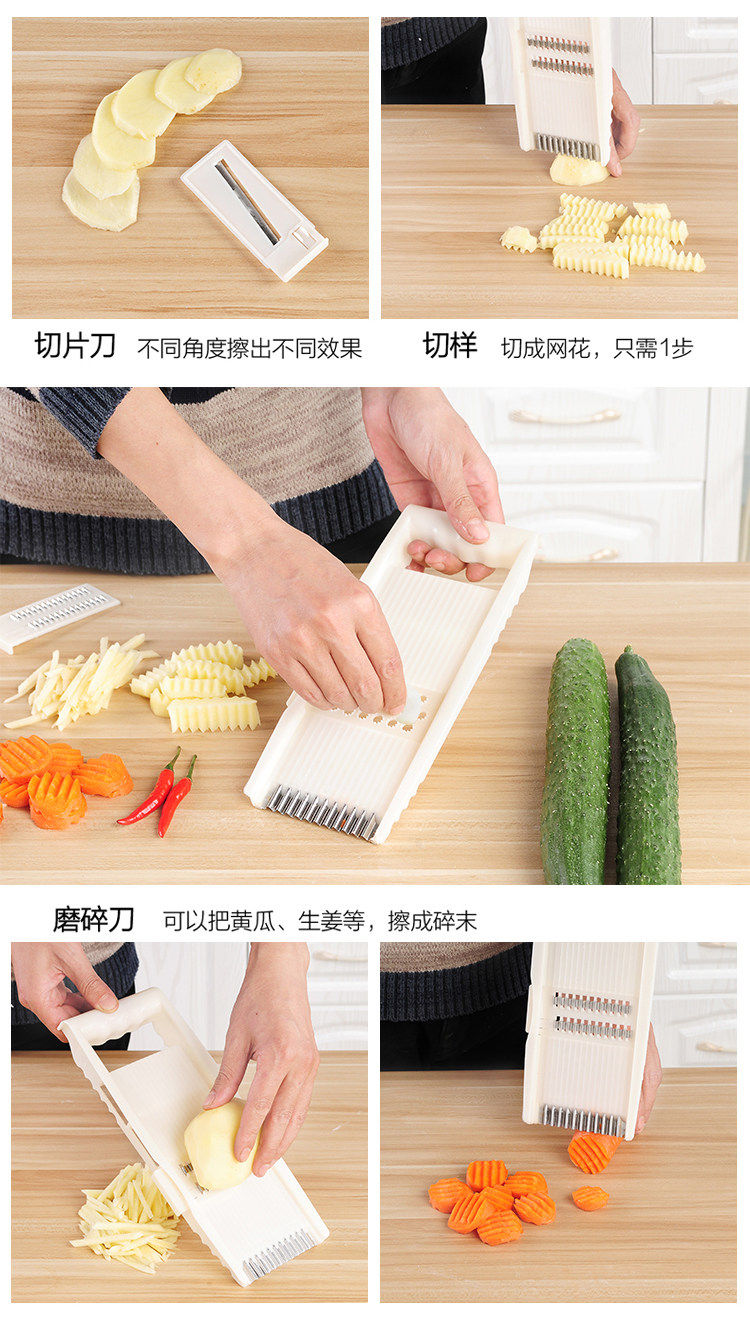 切片刀 不同角度擦出不同效果

切样 切成网花，只需1步

磨碎刀 可以把黄瓜、生姜等，擦成碎末