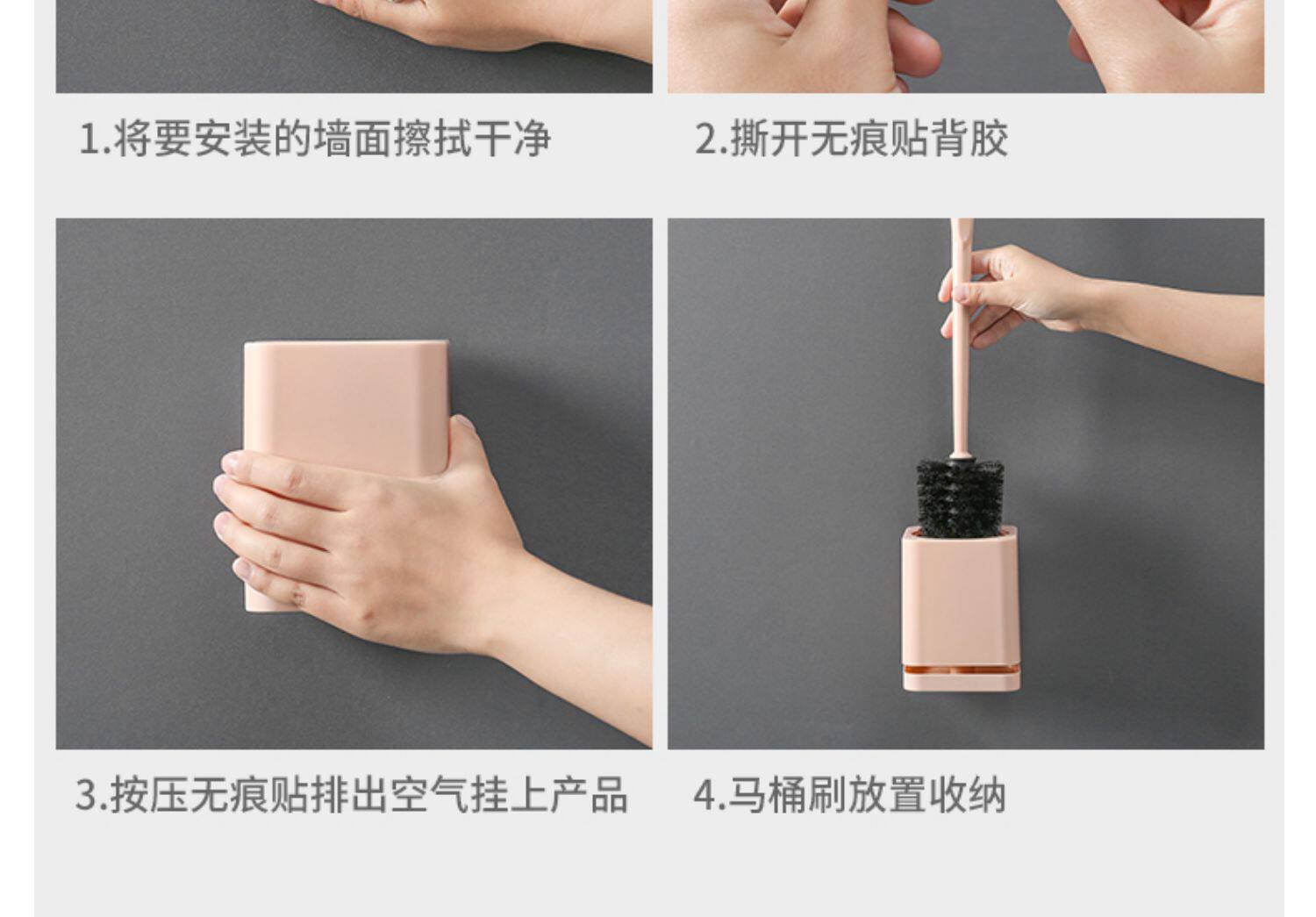 1.将要安装的墙面擦拭干净

2.撕开无痕贴背胶

3.按压无痕贴排出空气挂上产品

4.马桶刷放置收纳