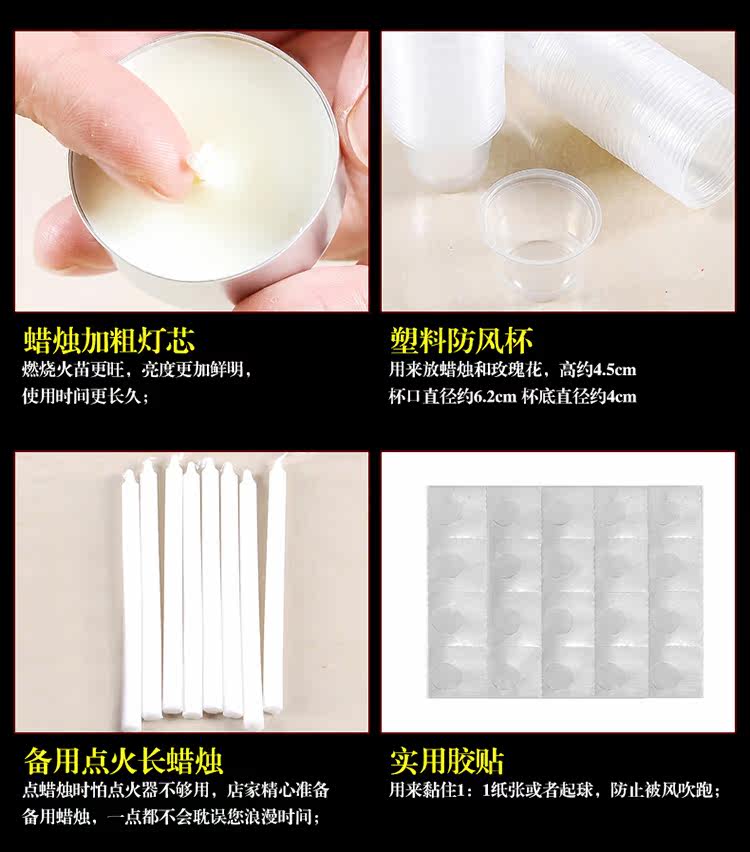 蜡烛加粗灯芯
燃烧火苗更旺，亮度更加鲜明，使用时间更长久；

塑料防风杯
用来放蜡烛和玫瑰花，高约4.5cm
杯口直径约6.2cm 杯底直径约4cm

备用点火长蜡烛
点蜡烛时怕点火器不够用，店家精心准备备用蜡烛，一点都不会耽误您浪漫时间；

实用胶贴
用来黏住1：1纸张或者起球，防止被风吹跑；