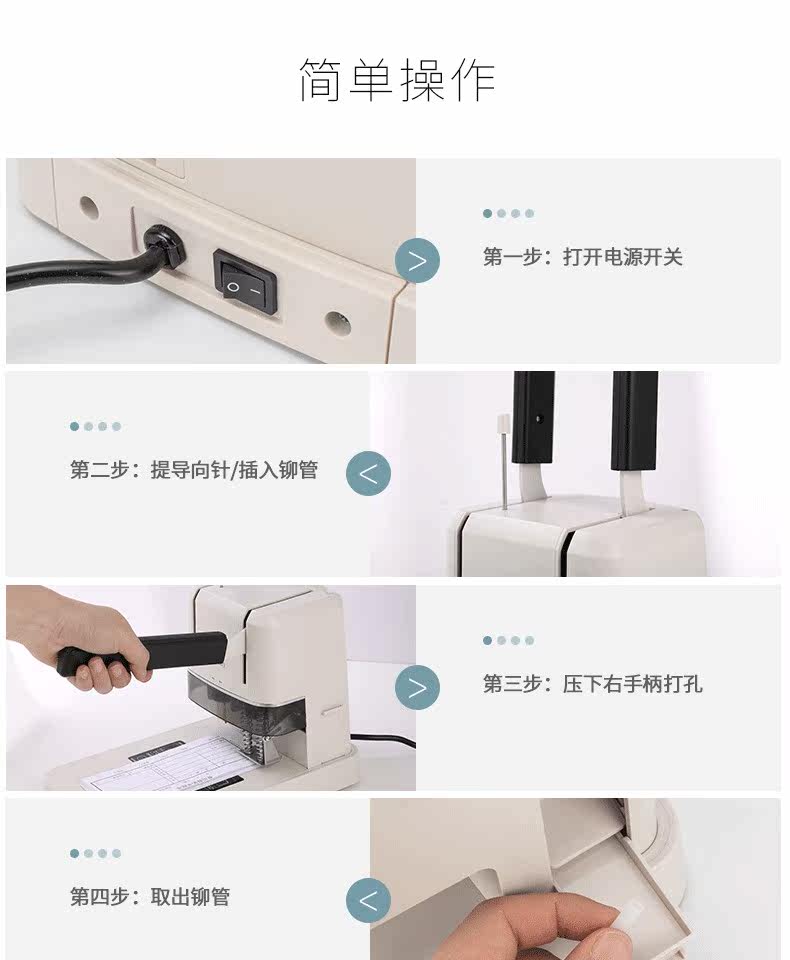 简单操作

第一步：打开电源开关

第二步：提导向针/插入铆管

第三步：压下右手柄打孔

第四步：取出铆管