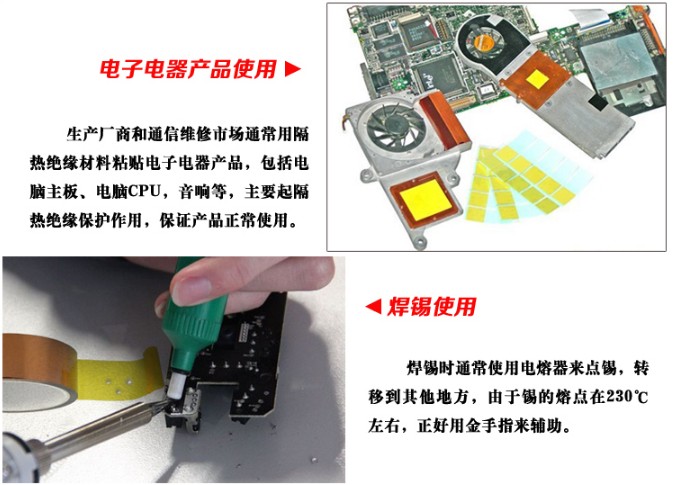 电子电器产品使用 ▶

生产厂商和通信维修市场通常用隔热绝缘材料粘贴电子电器产品，包括电脑主板、电脑CPU，音响等，主要起隔热绝缘保护作用，保证产品正常使用。

◀ 焊锡使用

焊锡时通常使用电熔器来点锡，转移到其他地方，由于锡的熔点在230℃左右，正好用金手指来辅助。