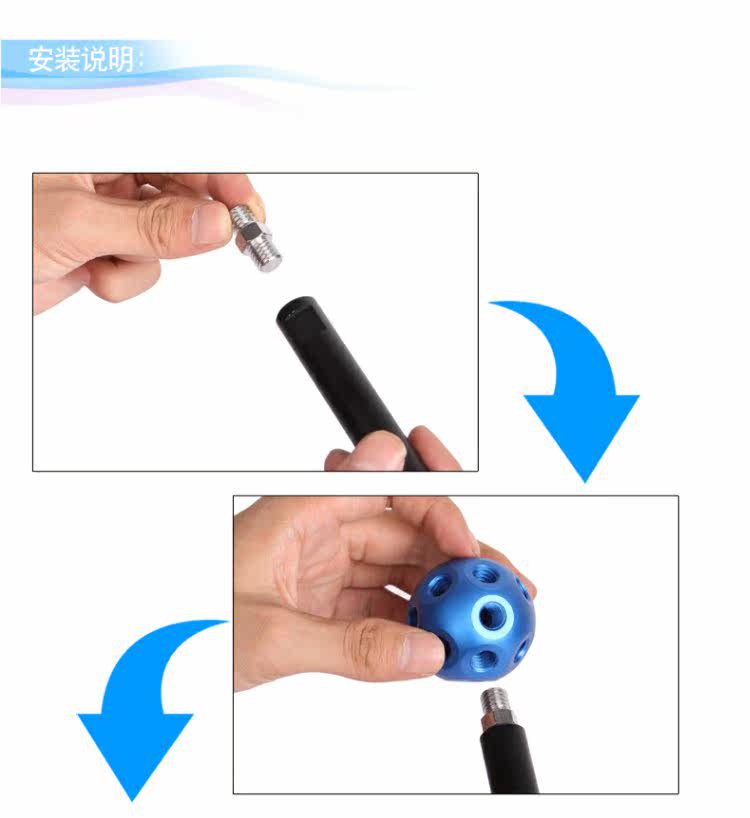 安装说明: