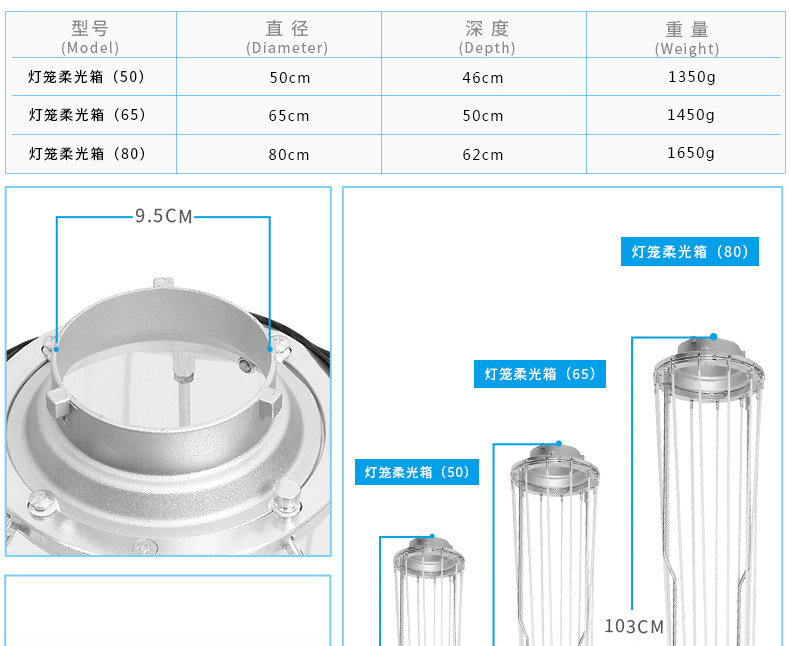 | 型号 (Model) | 直径 (Diameter) | 深度 (Depth) | 重量 (Weight) |
|---|---|---|---|
| 灯笼柔光箱（50） | 50cm | 46cm | 1350g |
| 灯笼柔光箱（65） | 65cm | 50cm | 1450g |
| 灯笼柔光箱（80） | 80cm | 62cm | 1650g |

9.5CM

灯笼柔光箱（80）

灯笼柔光箱（65）

灯笼柔光箱（50）

103CM