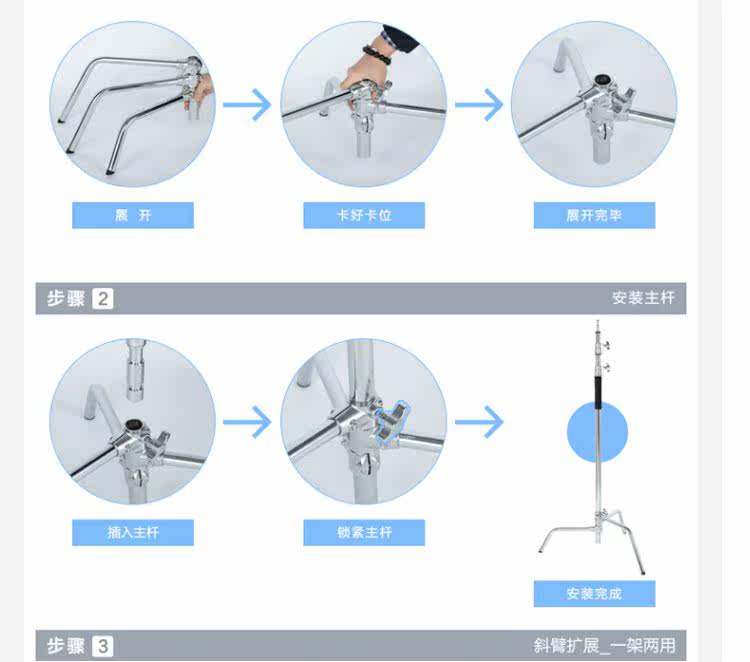 展 开

卡好卡位

展开完毕

步骤 2

安装主杆

插入主杆

锁紧主杆

安装完成

步骤 3

斜臂扩展_一架两用