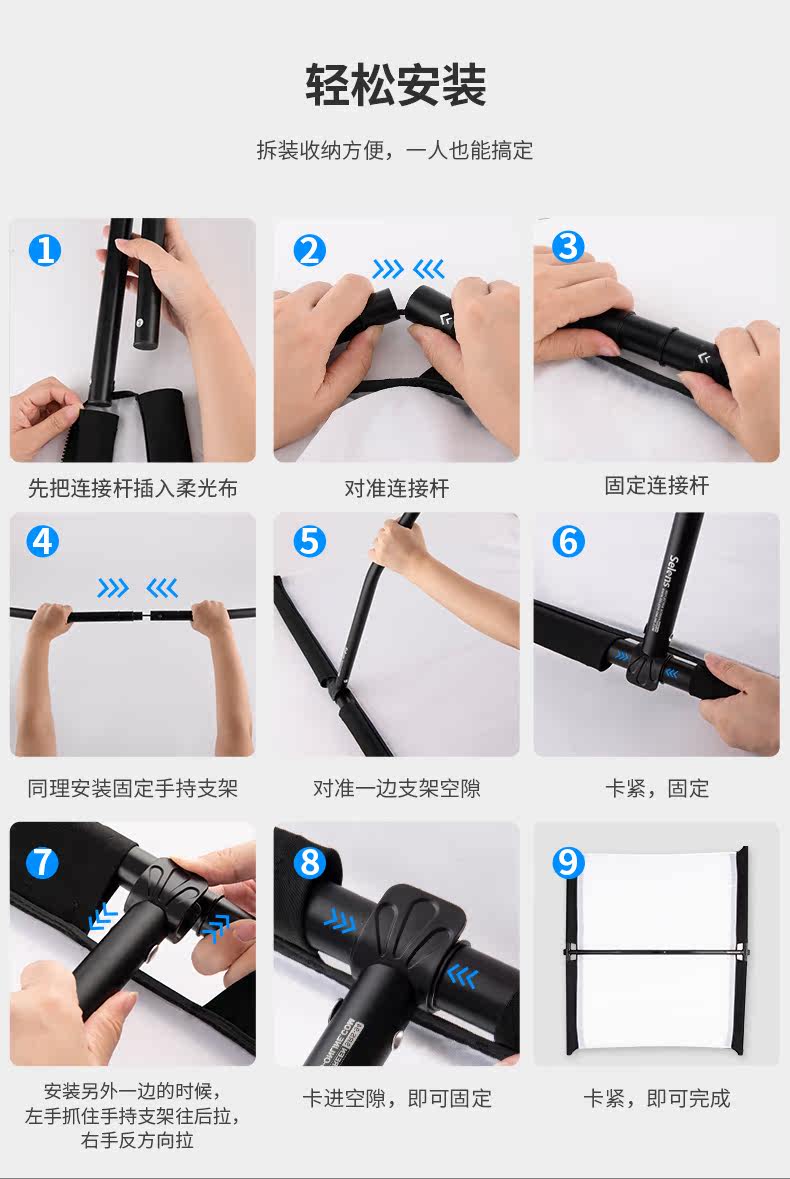 轻松安装

拆装收纳方便，一人也能搞定

1
先把连接杆插入柔光布

2
对准连接杆

3
固定连接杆

4
同理安装固定手持支架

5
对准一边支架空隙

6
Selens
卡紧，固定

7
安装另外一边的时候，左手抓住手持支架往后拉，右手反方向拉

8
卡进空隙，即可固定

9
卡紧，即可完成