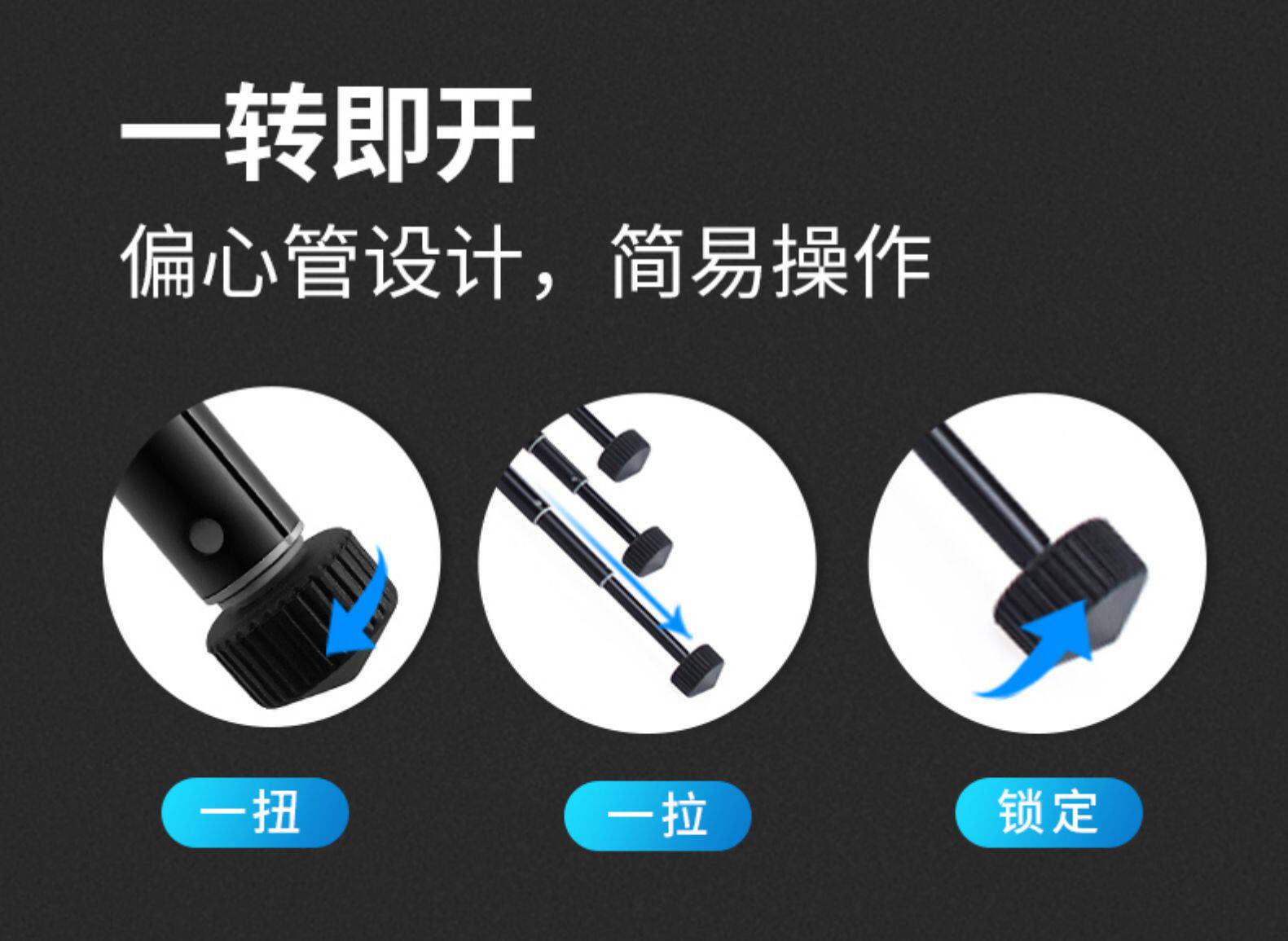 一转即开

偏心管设计，简易操作

一扭

一拉

锁定