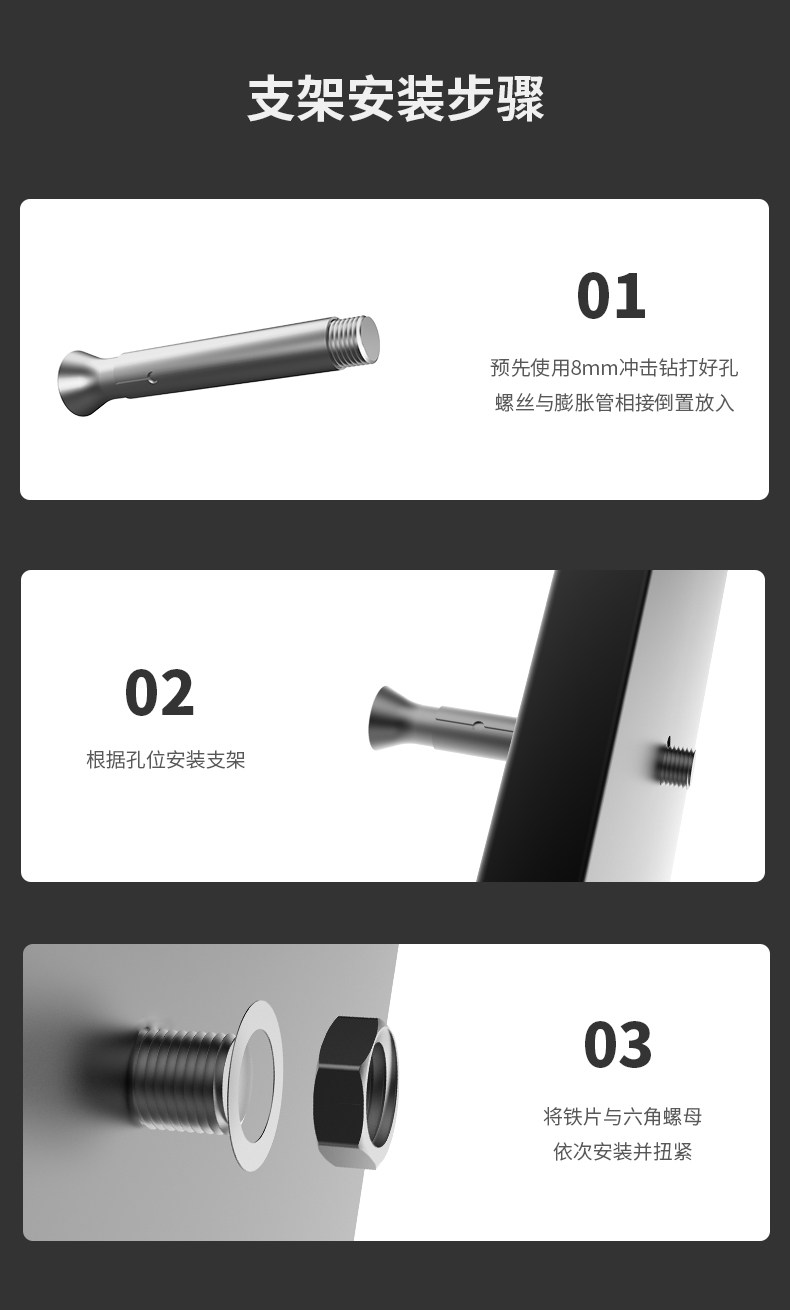 支架安装步骤

01

预先使用8mm冲击钻打好孔
螺丝与膨胀管相接倒置放入

02

根据孔位安装支架

03

将铁片与六角螺母
依次安装并扭紧