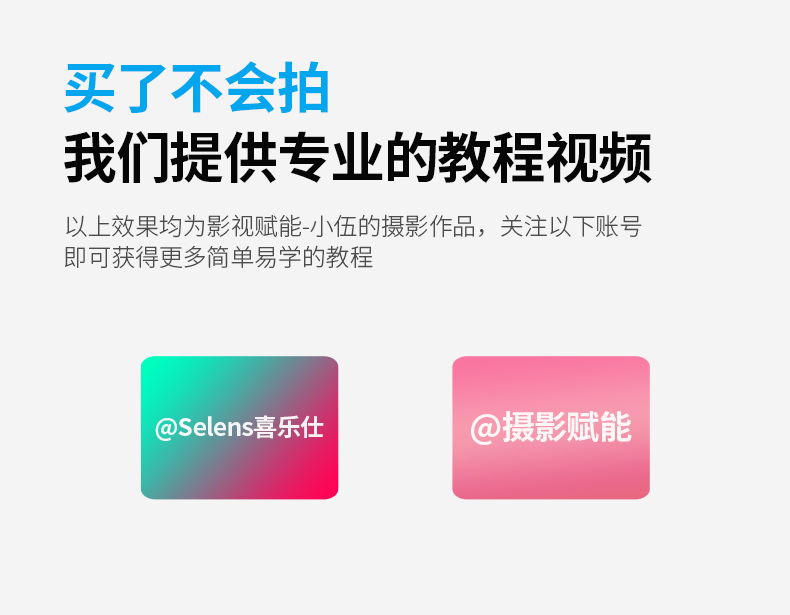 买了不会拍

我们提供专业的教程视频

以上效果均为影视赋能-小伍的摄影作品，关注以下账号即可获得更多简单易学的教程

@Selens喜乐仕

@摄影赋能