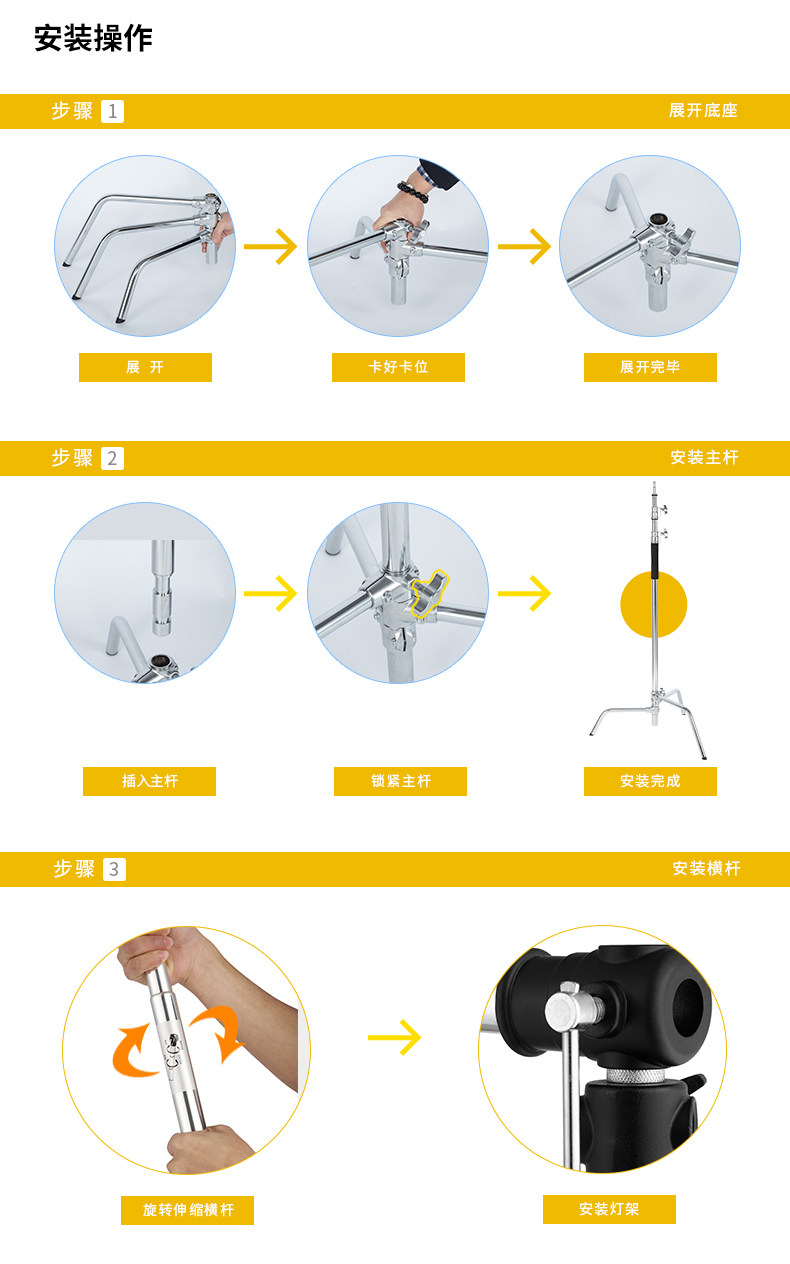 安装操作

步骤 1

展开底座

展 开

卡好卡位

展开完毕

步骤 2

安装主杆

插入主杆

锁紧主杆

安装完成

步骤 3

安装横杆

旋转伸缩横杆

安装灯架