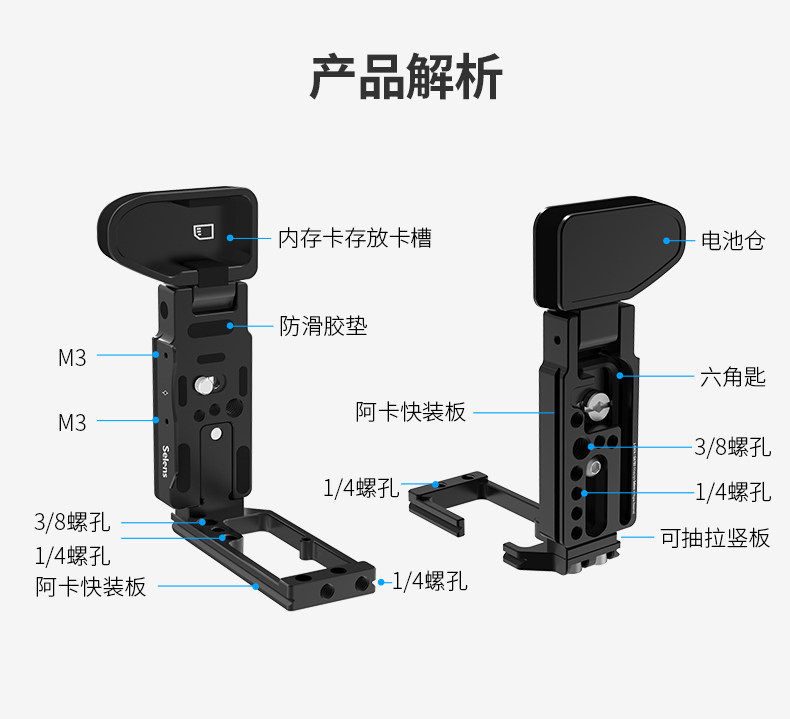 产品解析

内存卡存放卡槽

防滑胶垫

M3

M3

Selens

3/8螺孔

1/4螺孔

阿卡快装板

1/4螺孔

电池仓

六角匙

阿卡快装板

3/8螺孔

1/4螺孔

1/4螺孔

可抽拉竖板