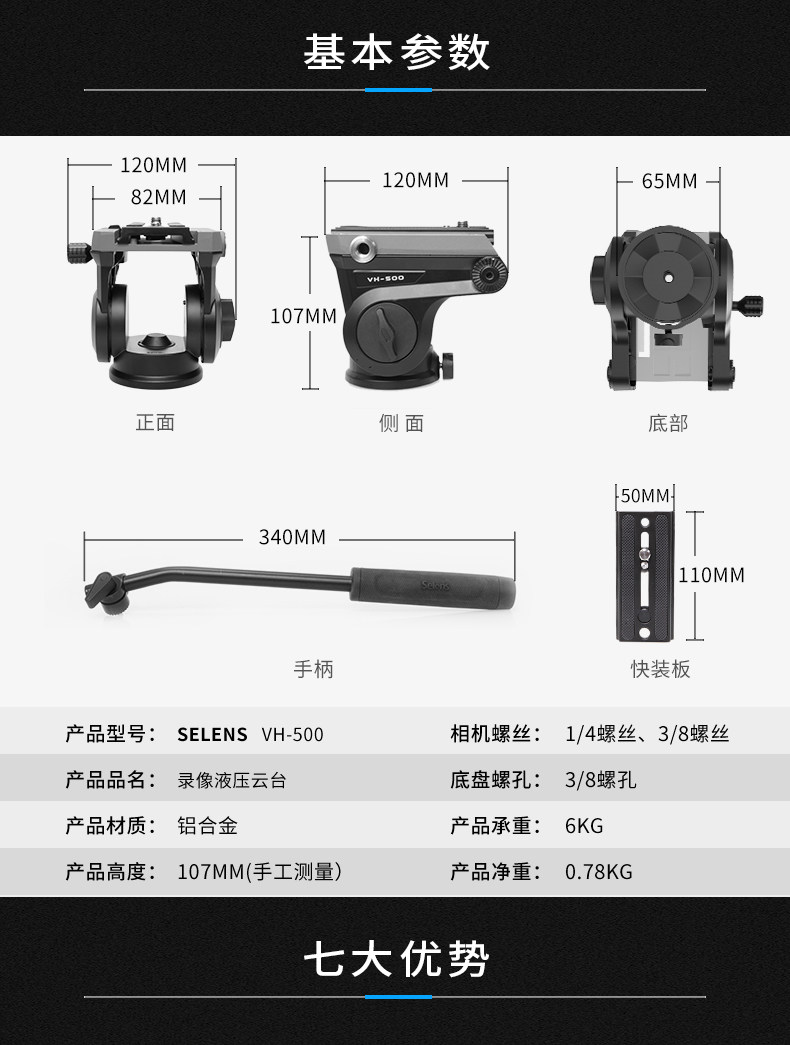 基本参数

120MM
82MM
正面

120MM
107MM
VH-500
侧 面

65MM
底部

340MM
Selens
手柄

50MM
110MM
快装板

| 产品型号： | SELENS VH-500 | 相机螺丝： | 1/4螺丝、3/8螺丝 |
|---|---|---|---|
| 产品品名： | 录像液压云台 | 底盘螺孔： | 3/8螺孔 |
| 产品材质： | 铝合金 | 产品承重： | 6KG |
| 产品高度： | 107MM(手工测量) | 产品净重： | 0.78KG |

七大优势