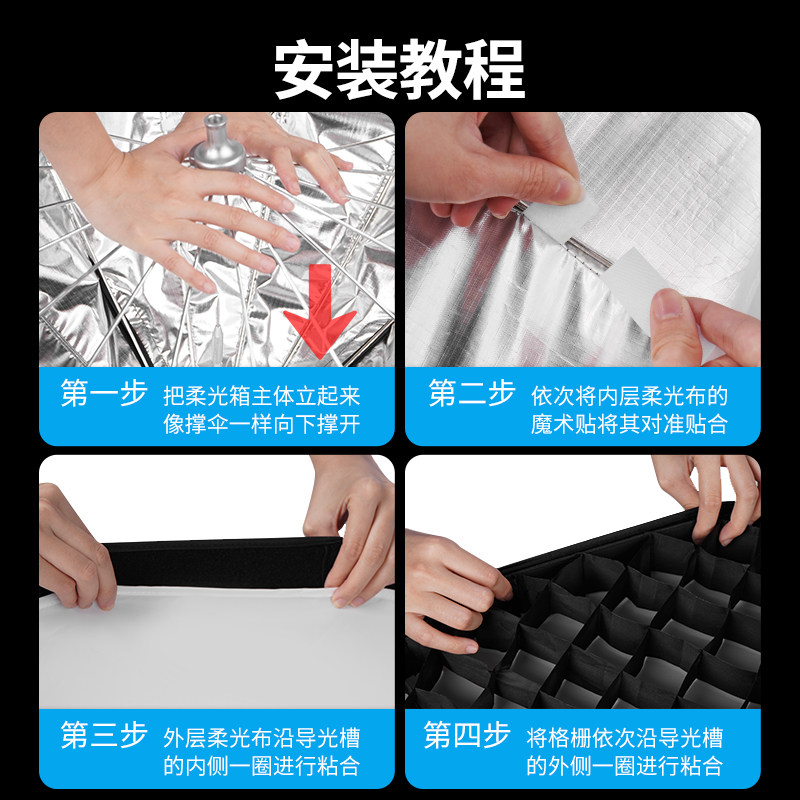 安装教程

第一步 把柔光箱主体立起来像撑伞一样向下撑开

第二步 依次将内层柔光布的魔术贴将其对准贴合

第三步 外层柔光布沿导光槽的内侧一圈进行粘合

第四步 将格栅依次沿导光槽的外侧一圈进行粘合