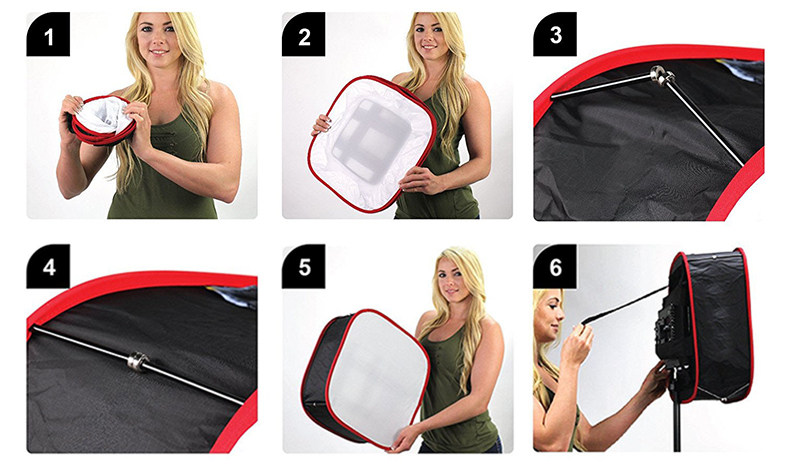 1

2

3

4

5

6