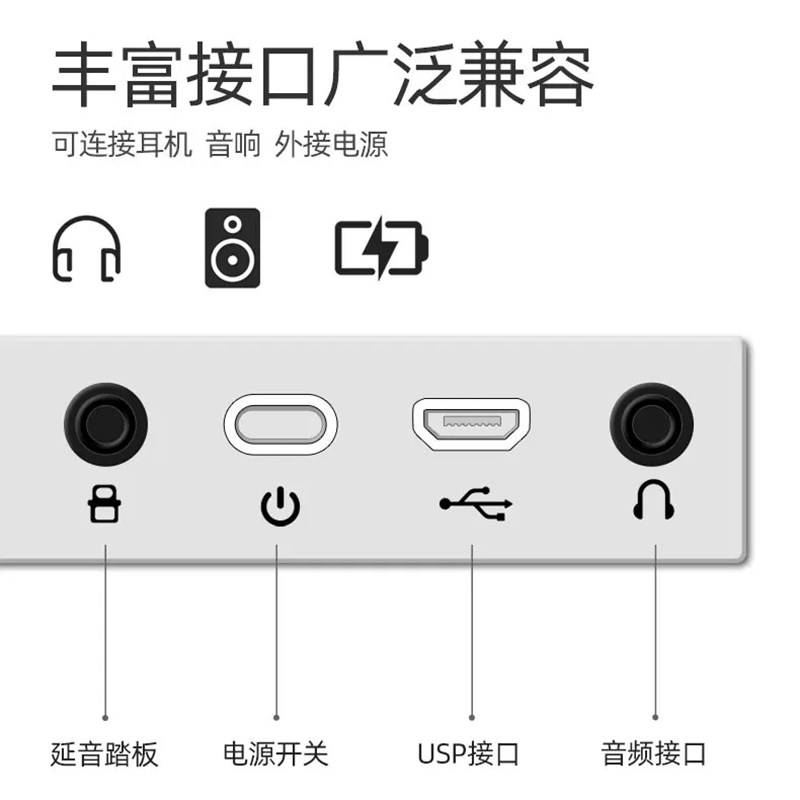 丰富接口广泛兼容

可连接耳机 音响 外接电源

延音踏板

电源开关

USP接口

音频接口