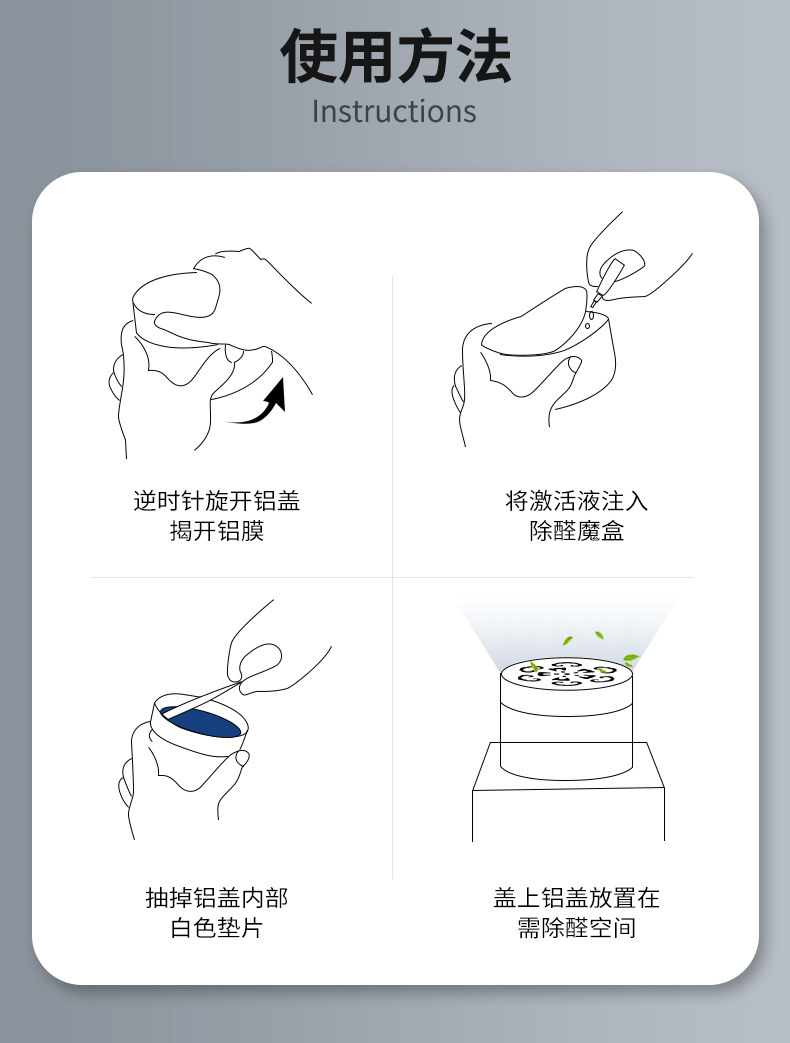 使用方法
Instructions

逆时针旋开铝盖
揭开铝膜

将激活液注入
除醛魔盒

抽掉铝盖内部
白色垫片

盖上铝盖放置在
需除醛空间