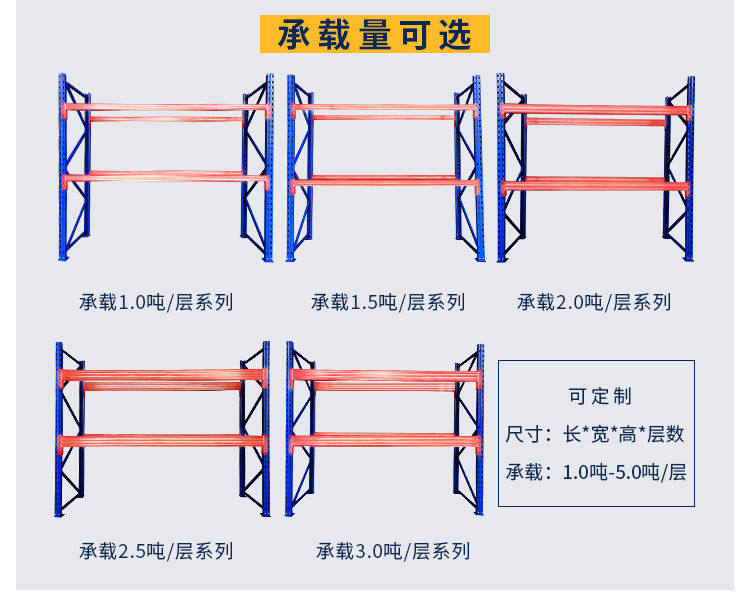 承载量可选

承载1.0吨/层系列

承载1.5吨/层系列

承载2.0吨/层系列

承载2.5吨/层系列

承载3.0吨/层系列

可定制

尺寸：长*宽*高*层数

承载：1.0吨-5.0吨/层