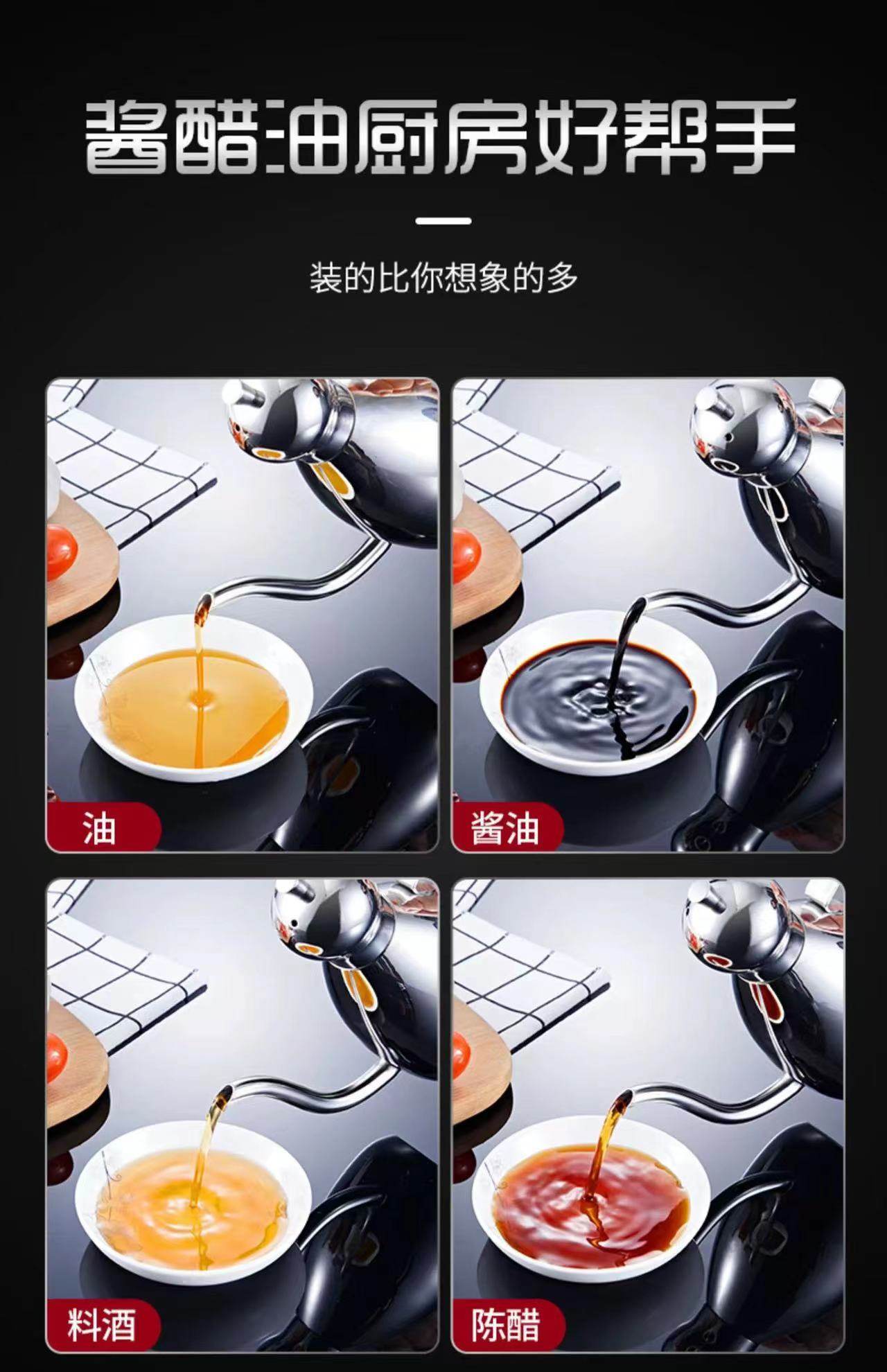 酱醋油厨房好帮手

装的比你想象的多

油

酱油

料酒

陈醋