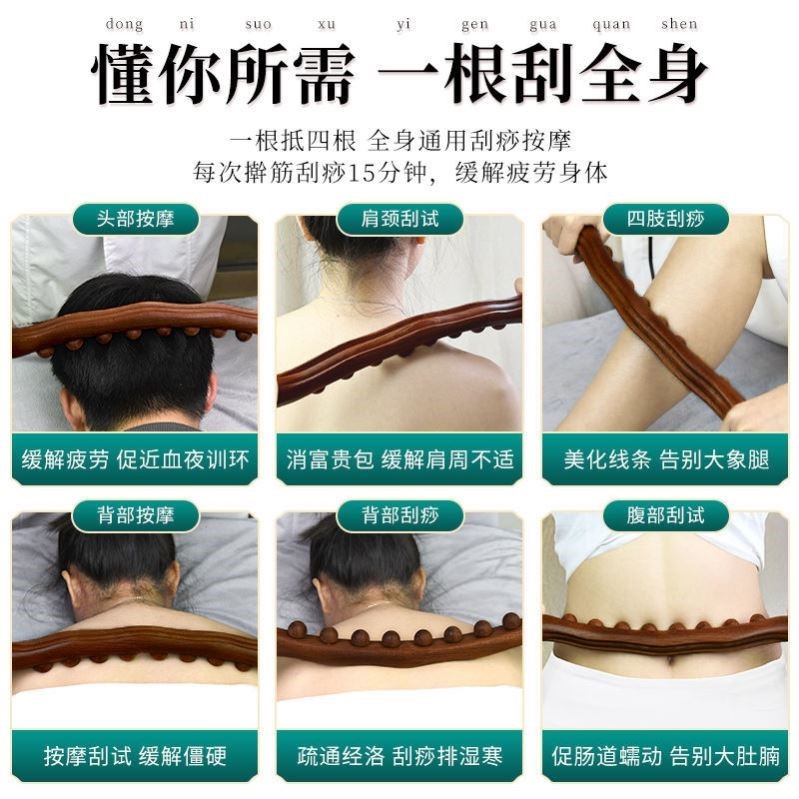 dong ni suo xu yi gen gua quan shen

懂你所需 一根刮全身

一根抵四根 全身通用刮痧按摩
每次擀筋刮痧15分钟，缓解疲劳身体

头部按摩
缓解疲劳 促近血夜训环

肩颈刮试
消富贵包 缓解肩周不适

四肢刮痧
美化线条 告别大象腿

背部按摩
按摩刮试 缓解僵硬

背部刮痧
疏通经洛 刮痧排湿寒

腹部刮试
促肠道蠕动 告别大肚腩