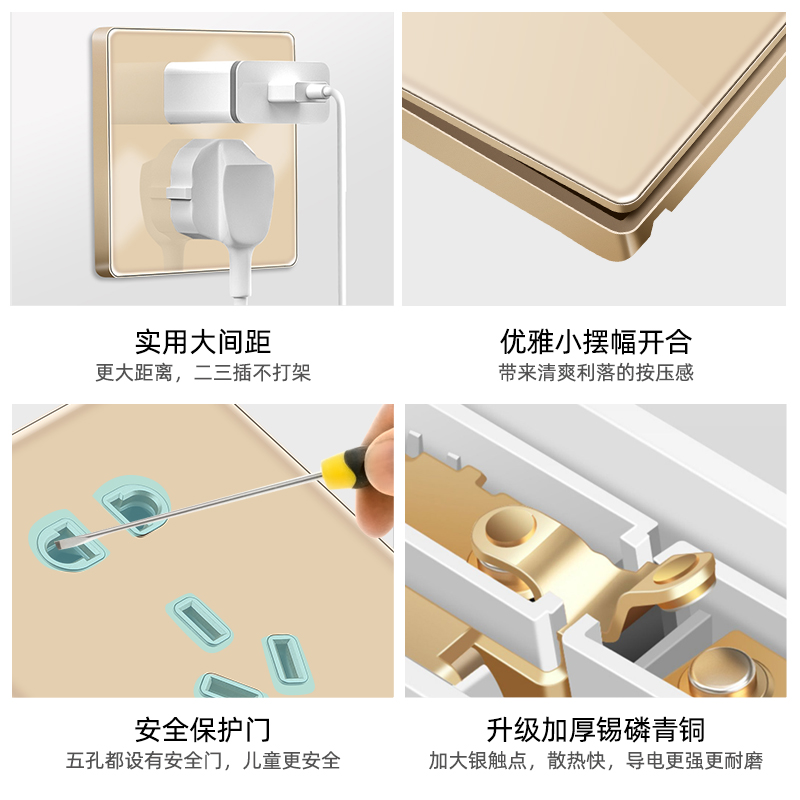 实用大间距
更大距离，二三插不打架

优雅小摆幅开合
带来清爽利落的按压感

安全保护门
五孔都设有安全门，儿童更安全

升级加厚锡磷青铜
加大银触点，散热快，导电更强更耐磨