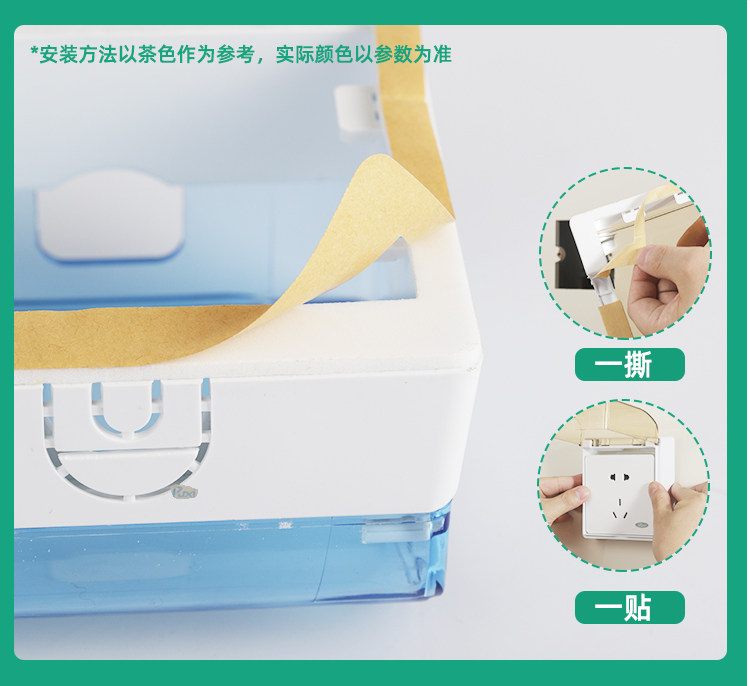 *安装方法以茶色作为参考，实际颜色以参数为准

一撕

一贴