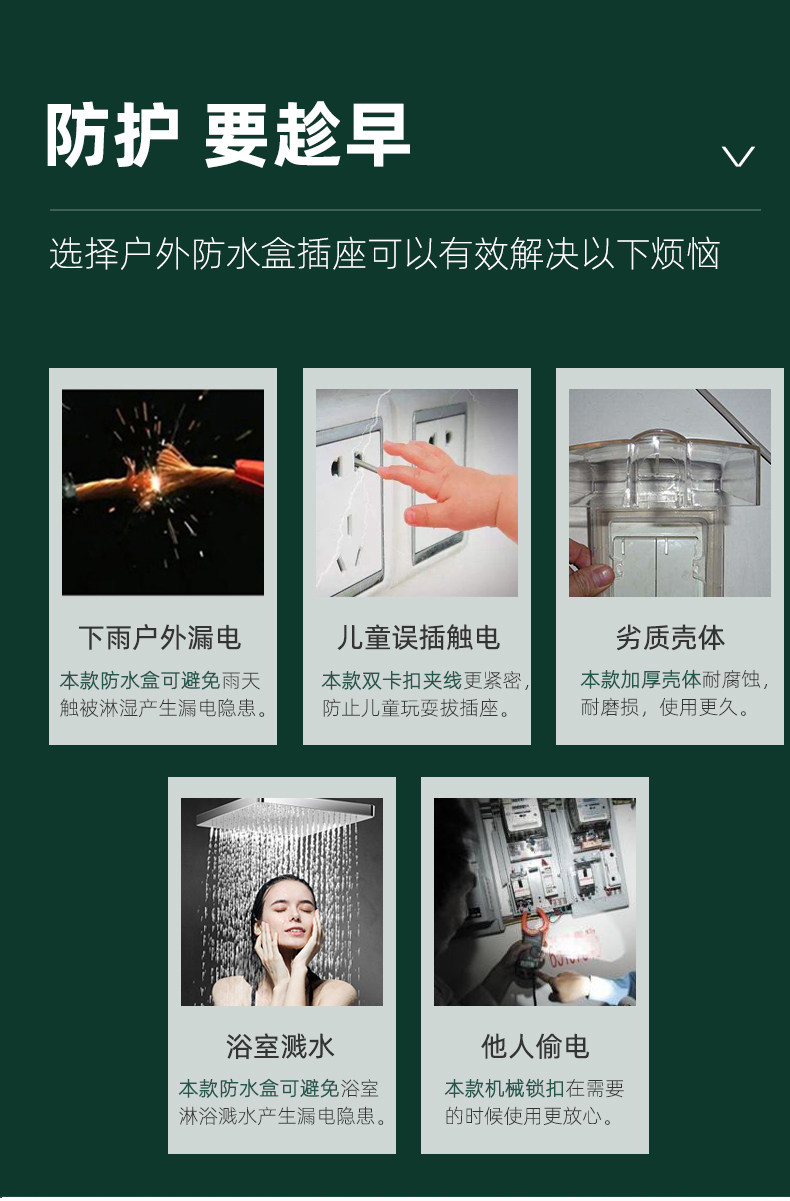 防护 要趁早

选择户外防水盒插座可以有效解决以下烦恼

下雨户外漏电
本款防水盒可避免雨天触被淋湿产生漏电隐患。

儿童误插触电
本款双卡扣夹线更紧密，防止儿童玩耍拔插座。

劣质壳体
本款加厚壳体耐腐蚀，耐磨损，使用更久。

浴室溅水
本款防水盒可避免浴室淋浴溅水产生漏电隐患。

他人偷电
本款机械锁扣在需要的时候使用更放心。