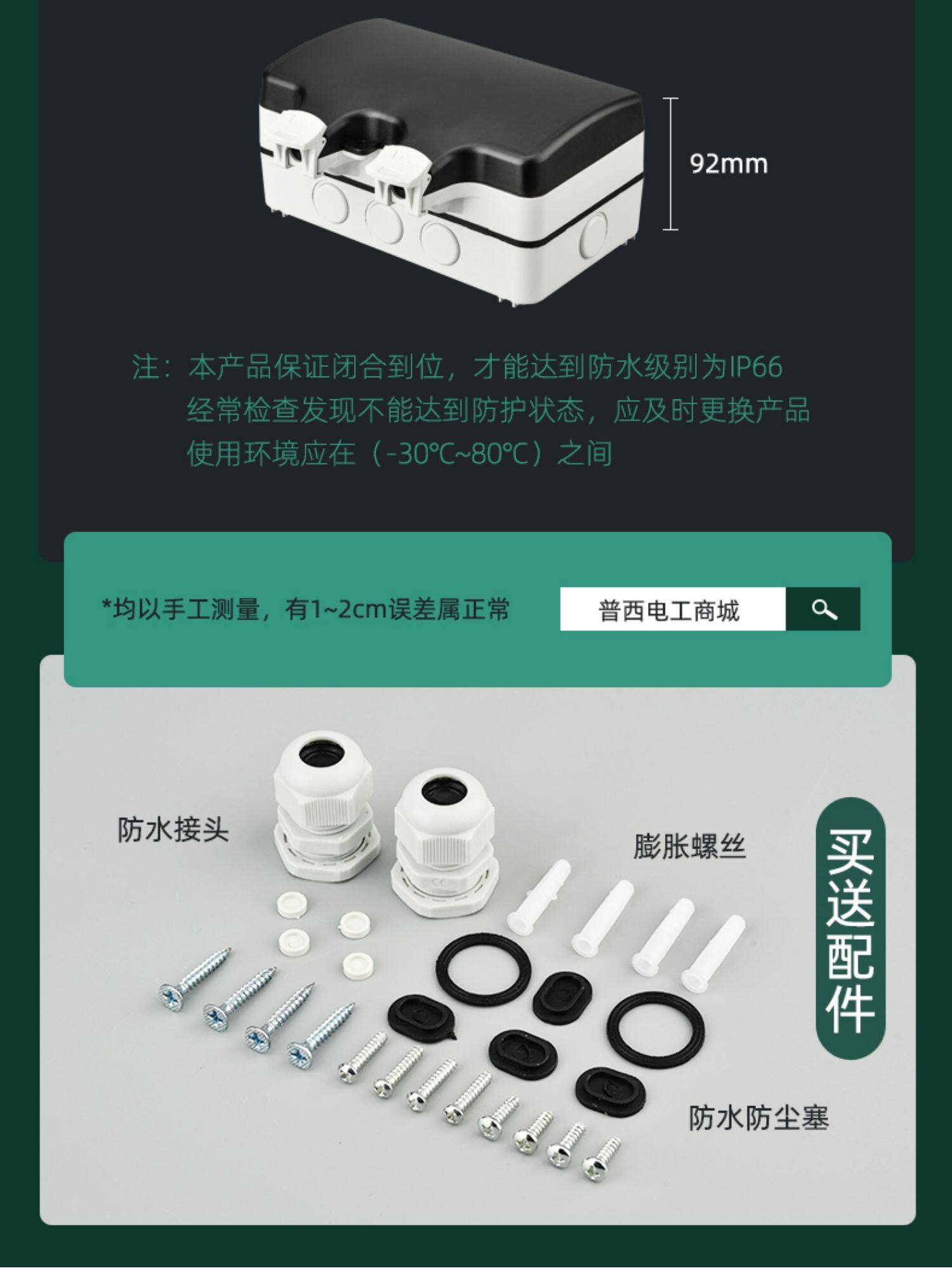 92mm

注：本产品保证闭合到位，才能达到防水级别为IP66
经常检查发现不能达到防护状态，应及时更换产品
使用环境应在（-30℃~80℃）之间

*均以手工测量，有1~2cm误差属正常

普西电工商城

防水接头

膨胀螺丝

买送配件

防水防尘塞