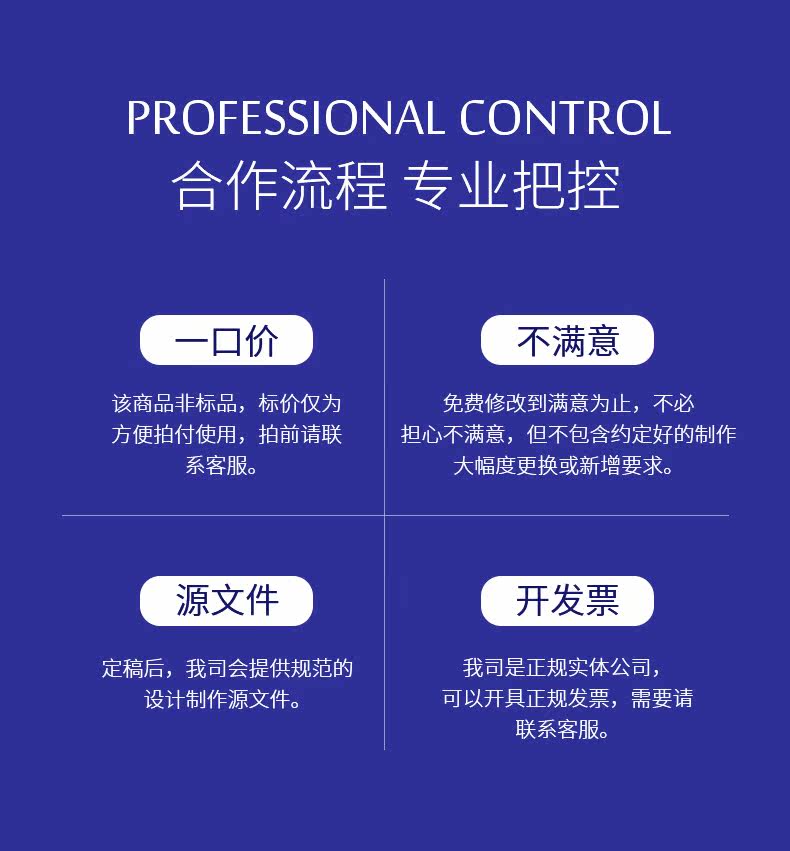 PROFESSIONAL CONTROL
合作流程 专业把控

一口价

该商品非标品，标价仅为方便拍付使用，拍前请联系客服。

不满意

免费修改到满意为止，不必担心不满意，但不包含约定好的制作大幅度更换或新增要求。

源文件

定稿后，我司会提供规范的设计制作源文件。

开发票

我司是正规实体公司，可以开具正规发票，需要请联系客服。