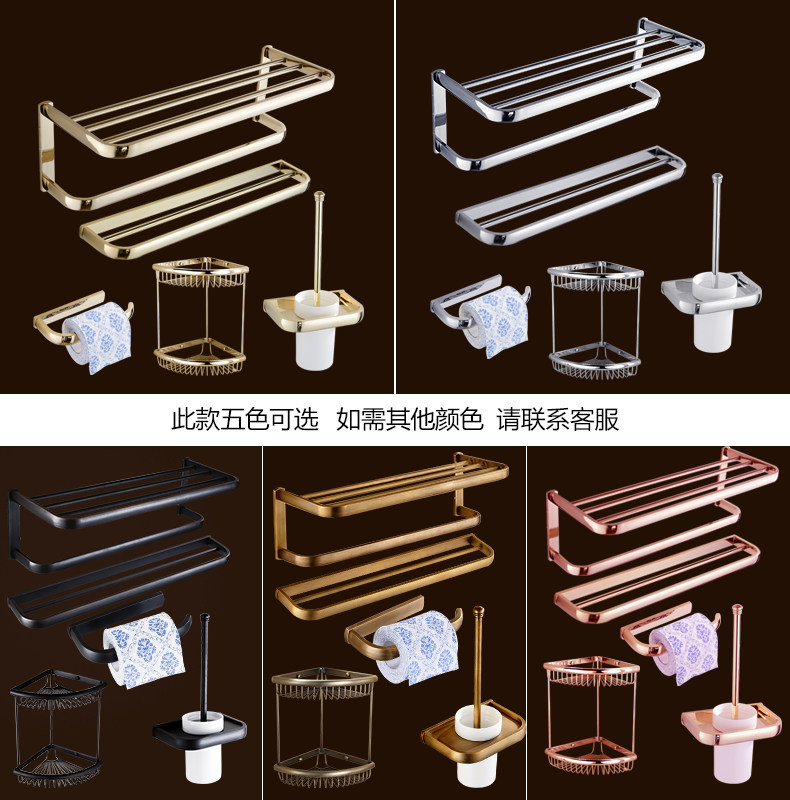 此款五色可选 如需其他颜色 请联系客服