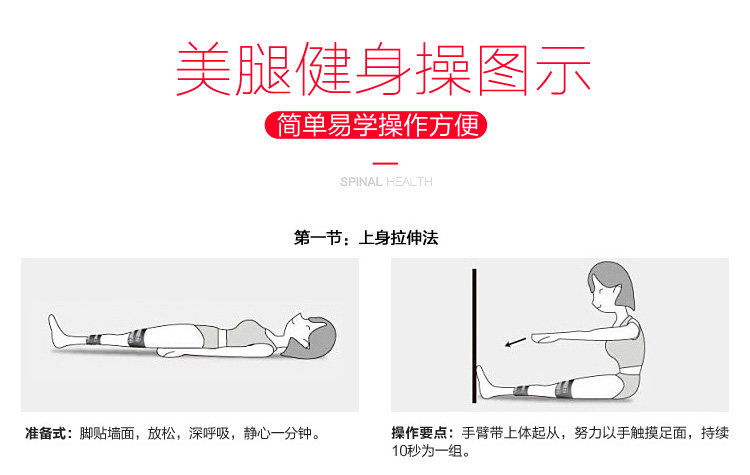 美腿健身操图示

简单易学操作方便

SPINAL HEALTH

第一节：上身拉伸法

准备式：脚贴墙面，放松，深呼吸，静心一分钟。

操作要点：手臂带上体起从，努力以手触摸足面，持续10秒为一组。