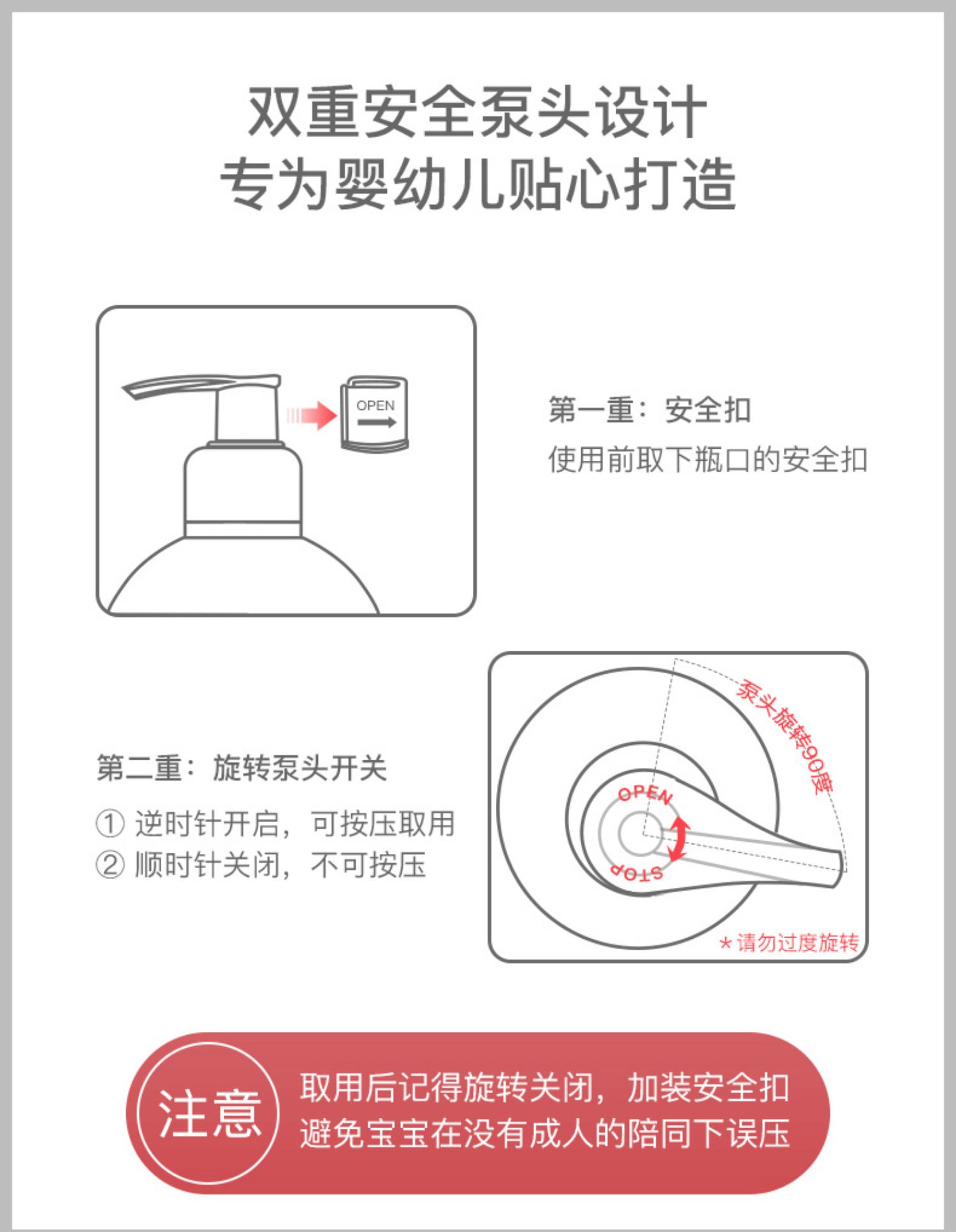 双重安全泵头设计
专为婴幼儿贴心打造

OPEN

第一重：安全扣
使用前取下瓶口的安全扣

第二重：旋转泵头开关
① 逆时针开启，可按压取用
② 顺时针关闭，不可按压

泵头旋转90度
OPEN
STOP
＊请勿过度旋转

注意
取用后记得旋转关闭，加装安全扣
避免宝宝在没有成人的陪同下误压