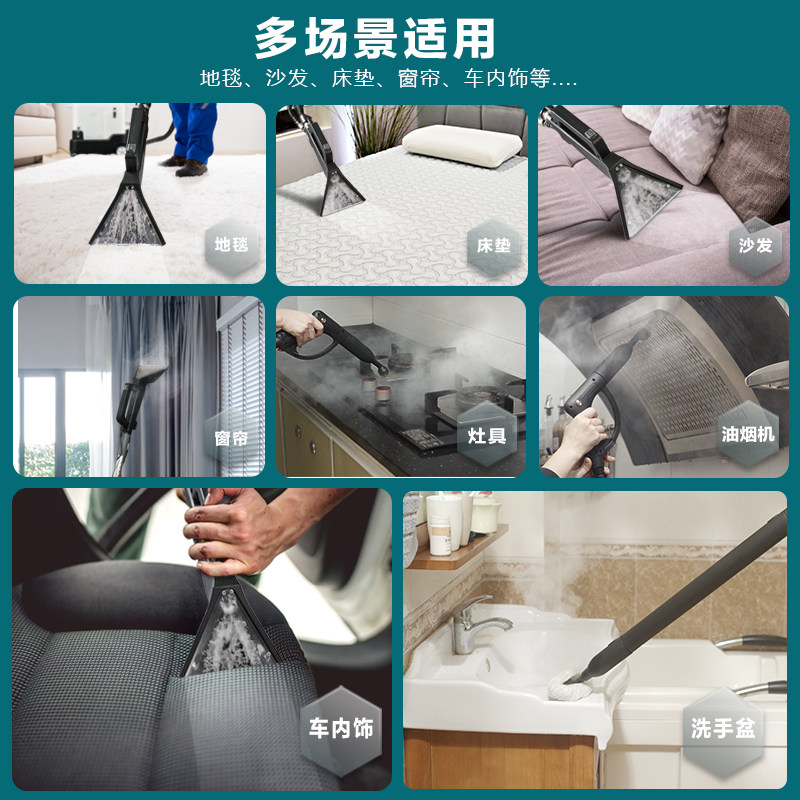 多场景适用

地毯、沙发、床垫、窗帘、车内饰等....

地毯

床垫

沙发

窗帘

灶具

油烟机

车内饰

洗手盆