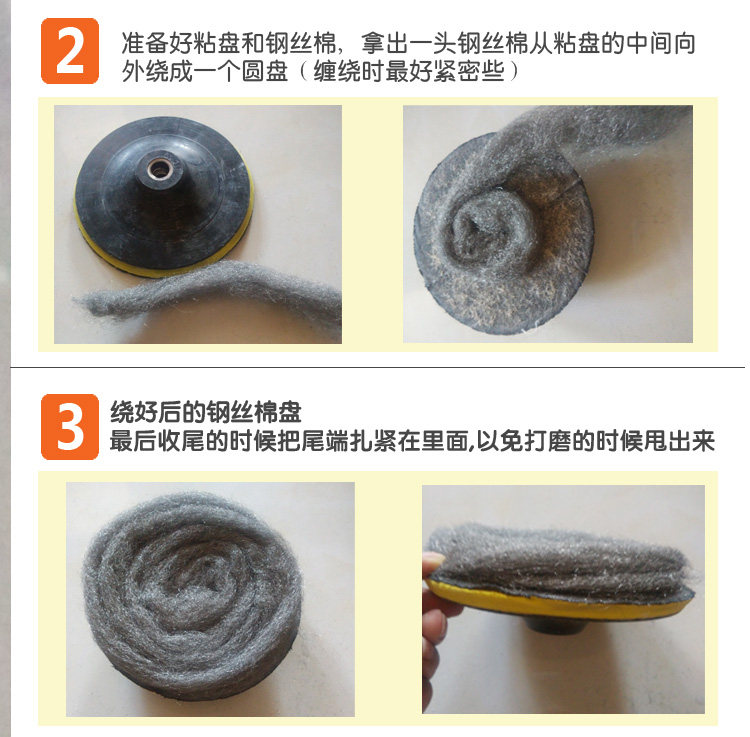 2

准备好粘盘和钢丝棉，拿出一头钢丝棉从粘盘的中间向外绕成一个圆盘（缠绕时最好紧密些）

3

绕好后的钢丝棉盘
最后收尾的时候把尾端扎紧在里面,以免打磨的时候甩出来