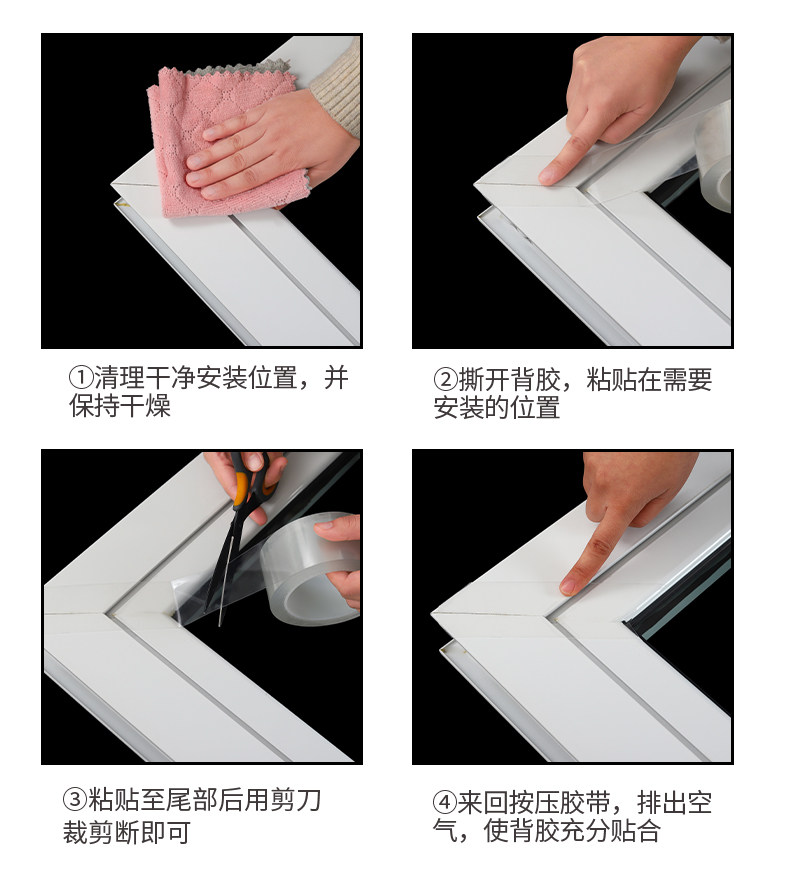 ①清理干净安装位置，并保持干燥

②撕开背胶，粘贴在需要安装的位置

③粘贴至尾部后用剪刀裁剪断即可

④来回按压胶带，排出空气，使背胶充分贴合