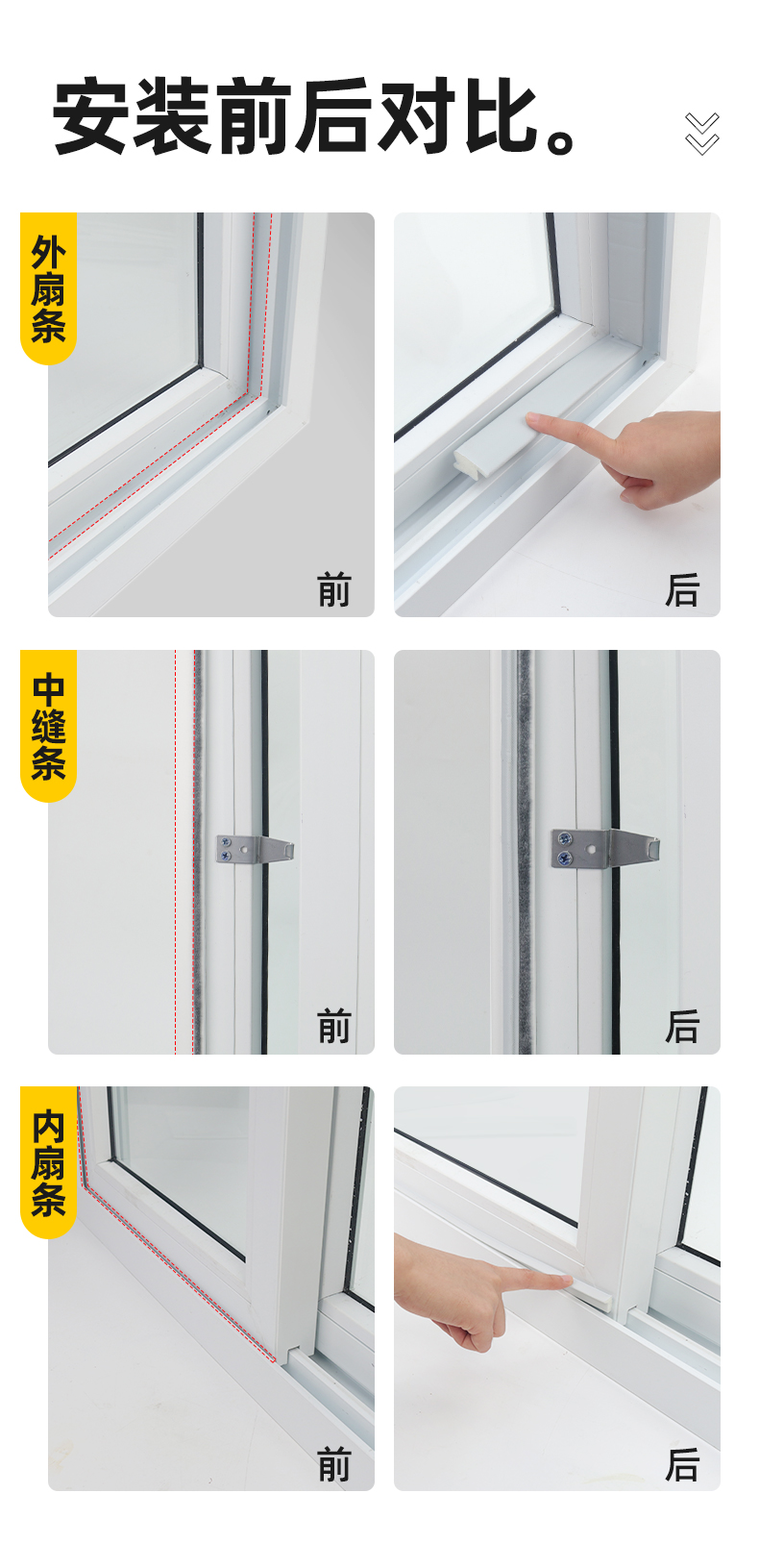 安装前后对比。

外扇条

前

后

中缝条

前

后

内扇条

前

后