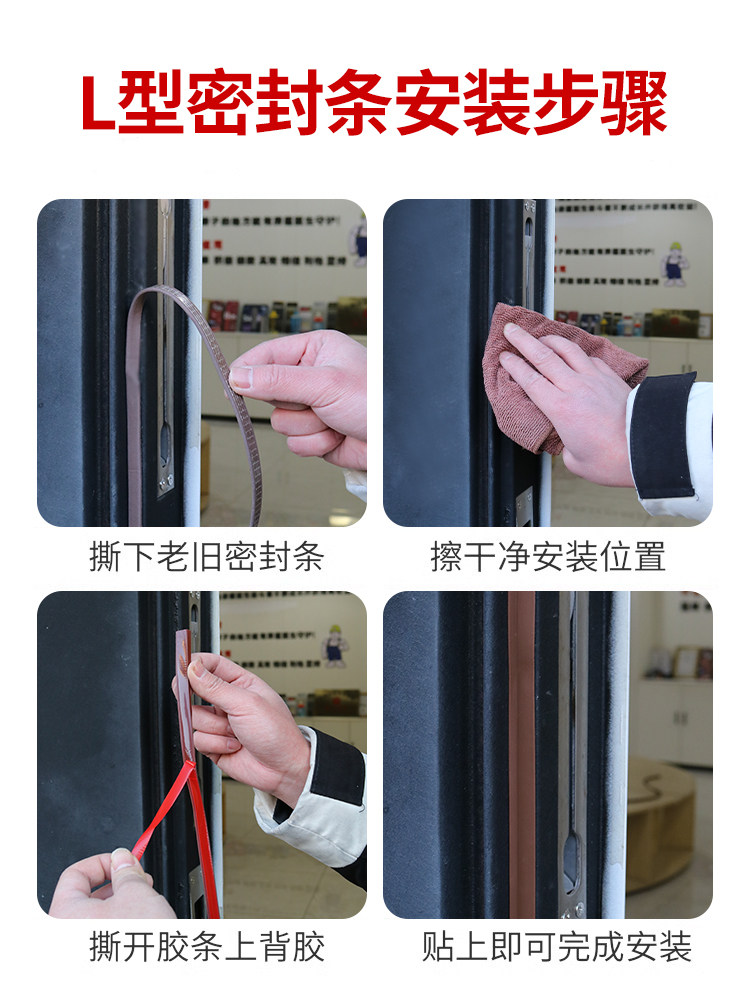 L型密封条安装步骤

撕下老旧密封条

擦干净安装位置

撕开胶条上背胶

贴上即可完成安装