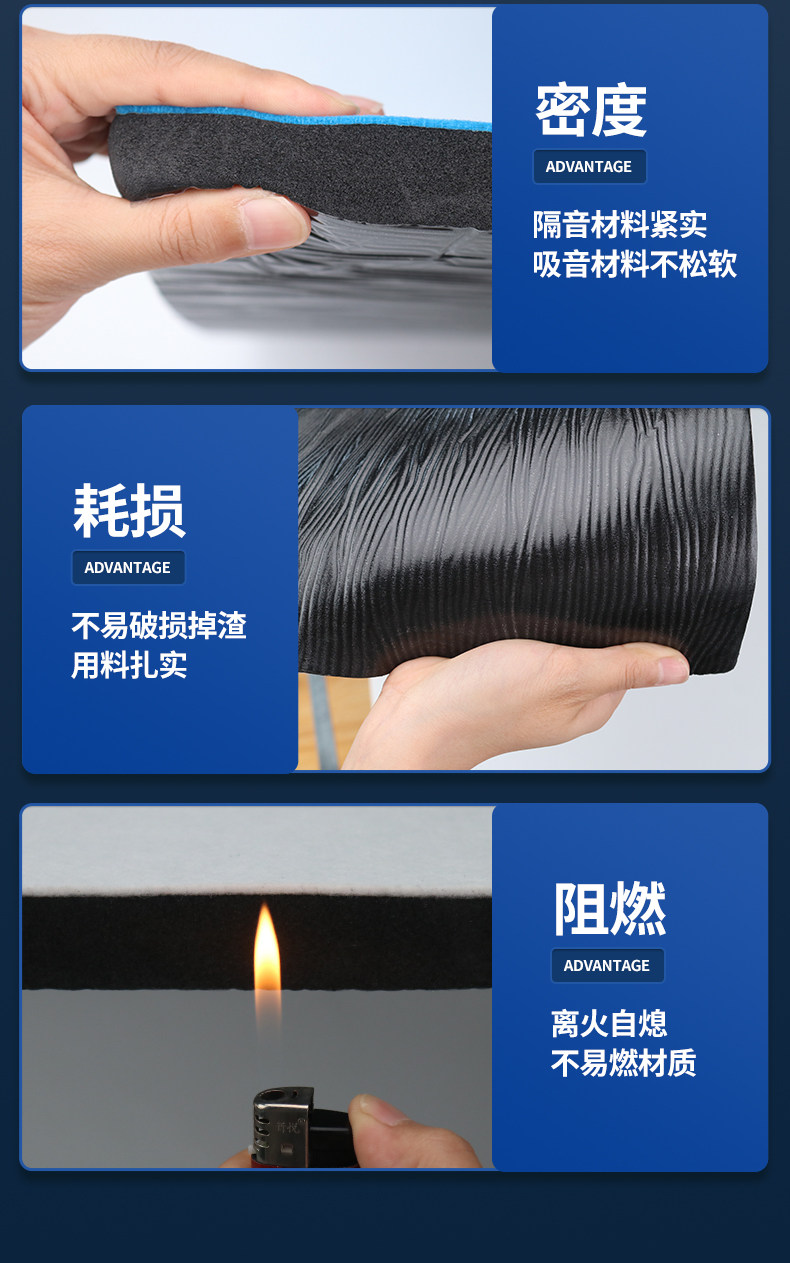 密度

ADVANTAGE

隔音材料紧实
吸音材料不松软

耗损

ADVANTAGE

不易破损掉渣
用料扎实

阻燃

ADVANTAGE

离火自熄
不易燃材质